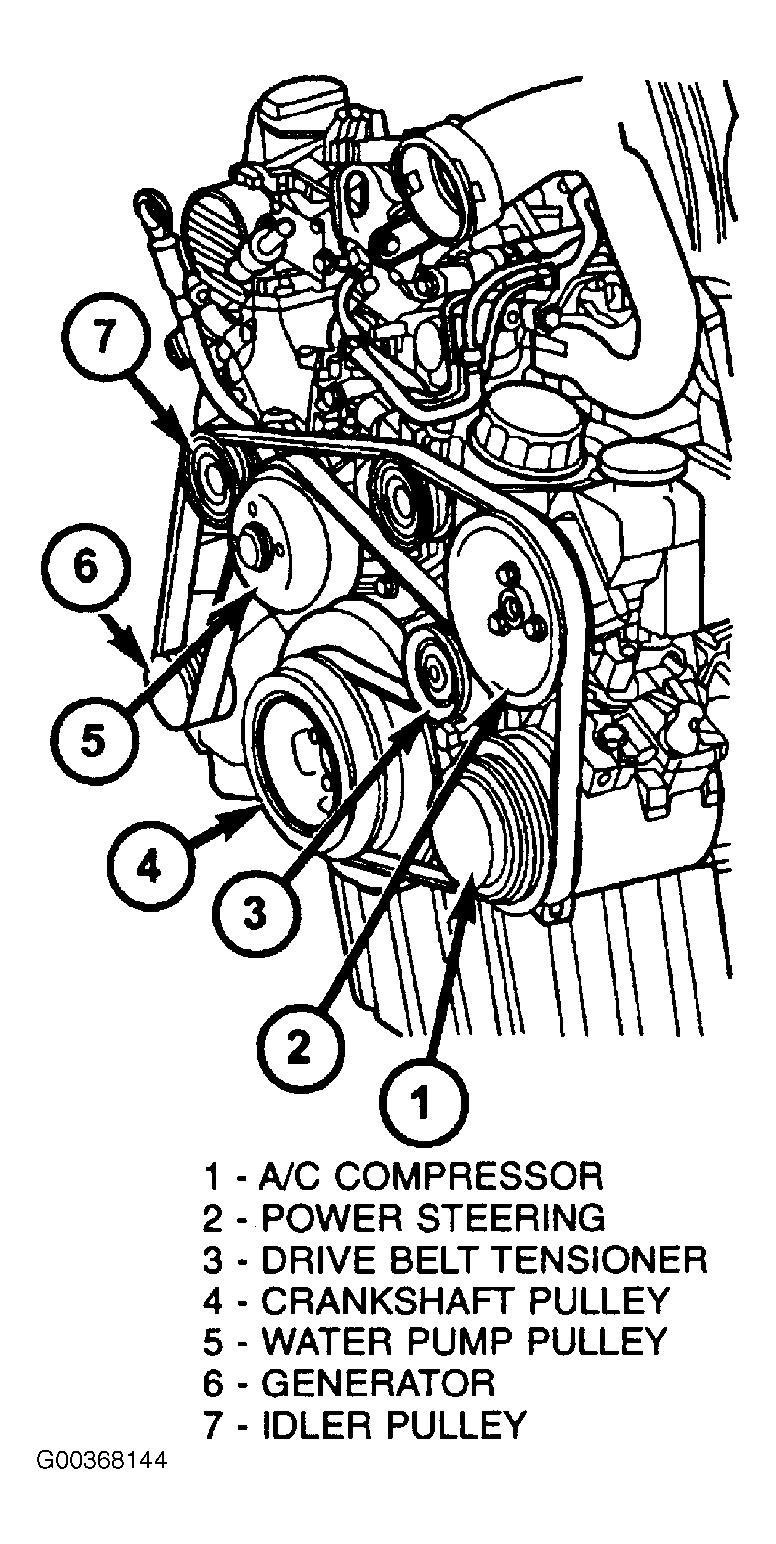 7

6

5

4

3

2

1

1 - A/C COMPRESSOR
2 - POWER STEERING
3 - DRIVE BELT TENSIONER
4 - CRANKSHAFT PULLEY
5 - WATER PUMP PULLEY
6 - GENERATOR
7 - IDLER PULLEY

G00368144