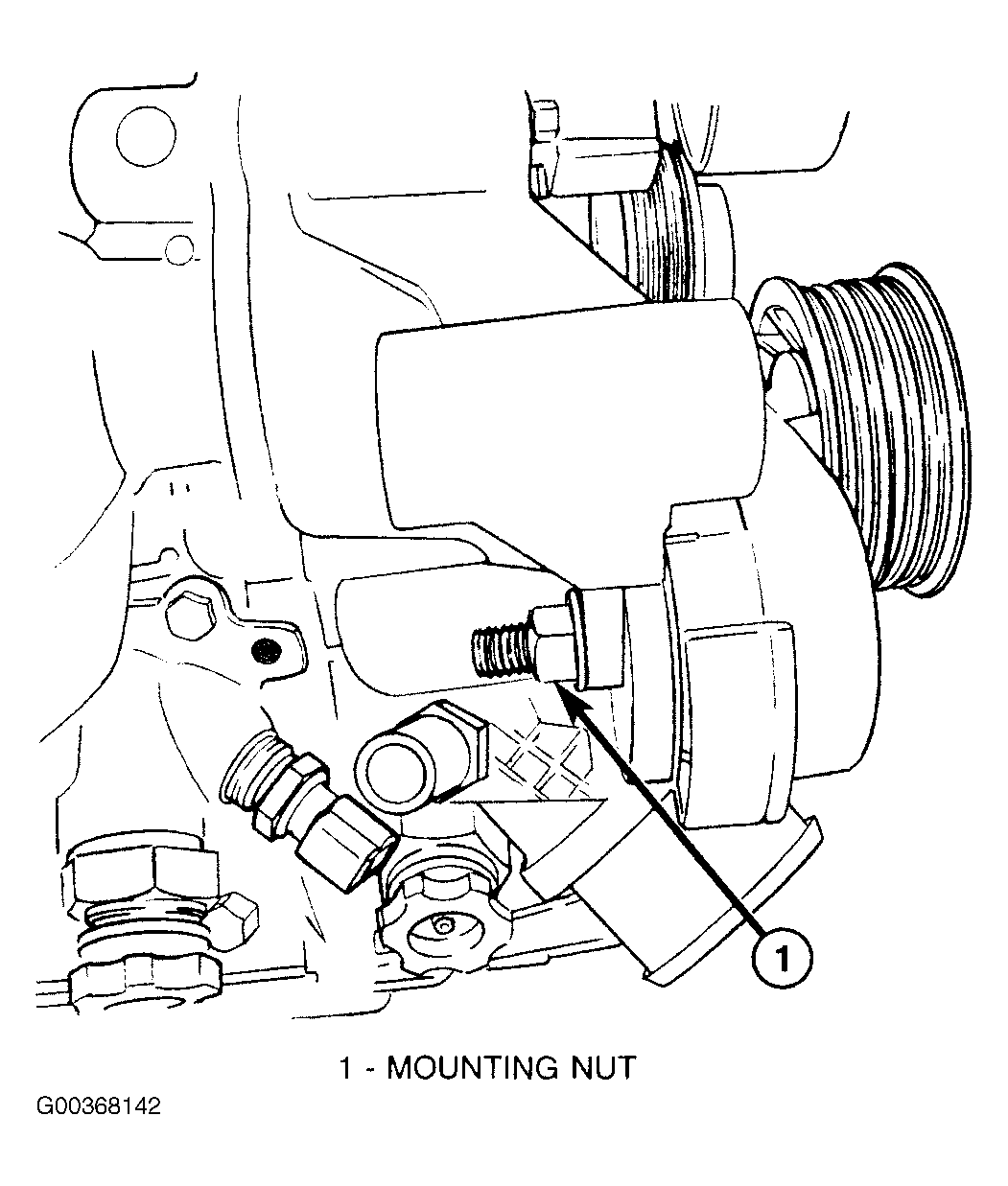 1

1 - MOUNTING NUT

G00368142