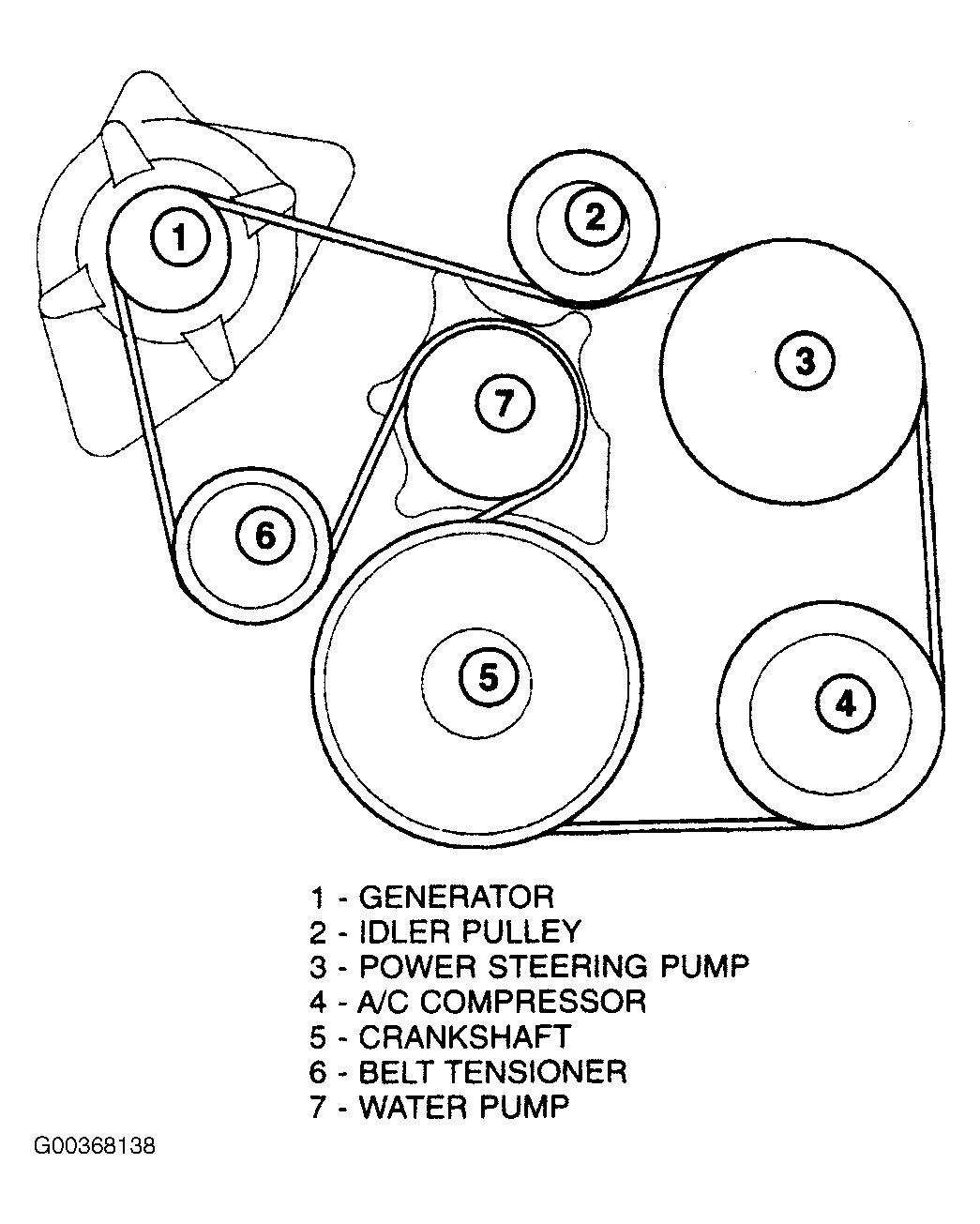 1
2
3
7
6
5
4

1 - GENERATOR
2 - IDLER PULLEY
3 - POWER STEERING PUMP
4 - A/C COMPRESSOR
5 - CRANKSHAFT
6 - BELT TENSIONER
7 - WATER PUMP

G00368138