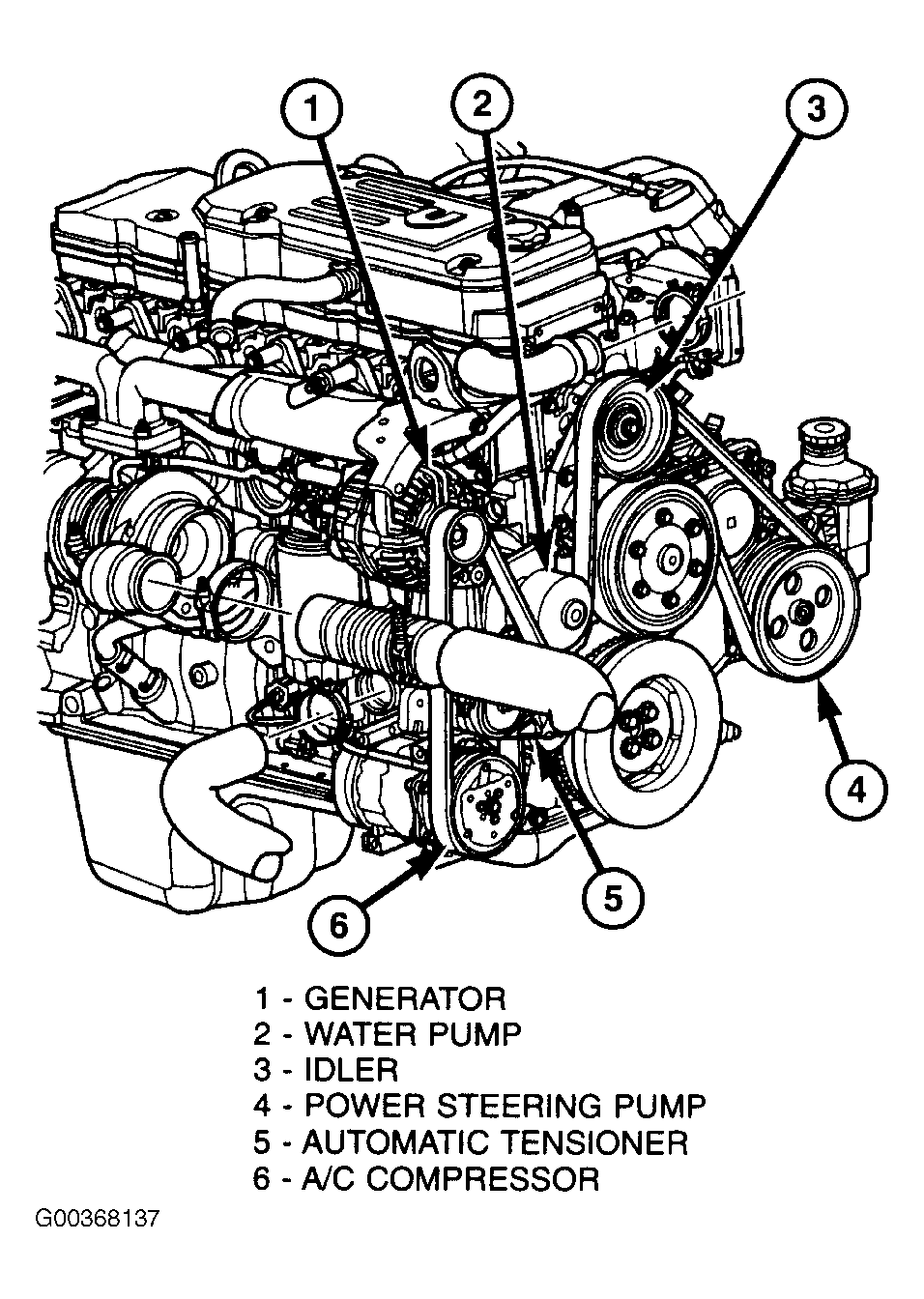 1
2
3
4
5
6

1 - GENERATOR
2 - WATER PUMP
3 - IDLER
4 - POWER STEERING PUMP
5 - AUTOMATIC TENSIONER
6 - A/C COMPRESSOR

G00368137