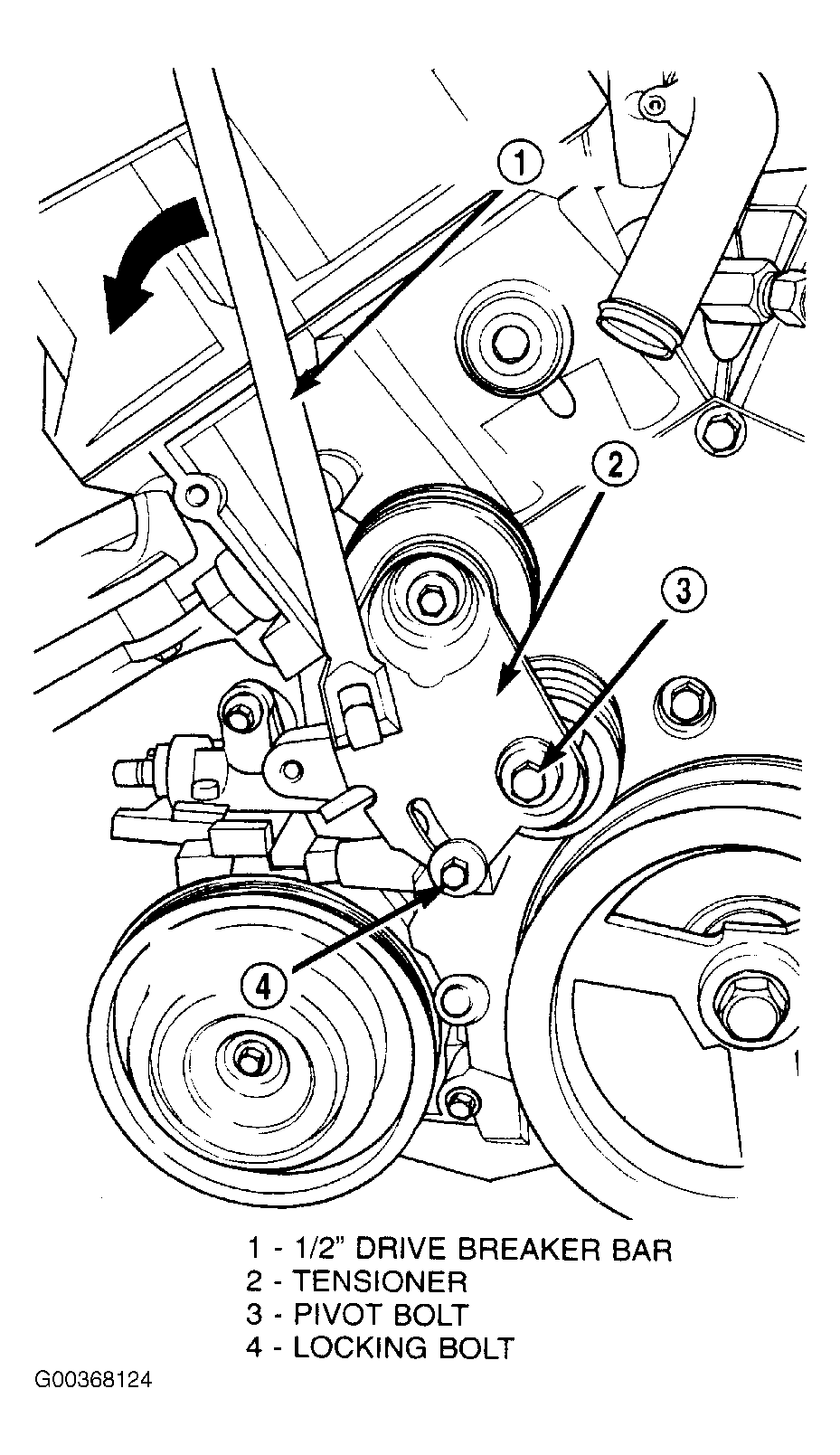 1
2
3
4

1 - 1/2" DRIVE BREAKER BAR
2 - TENSIONER
3 - PIVOT BOLT
4 - LOCKING BOLT

G00368124