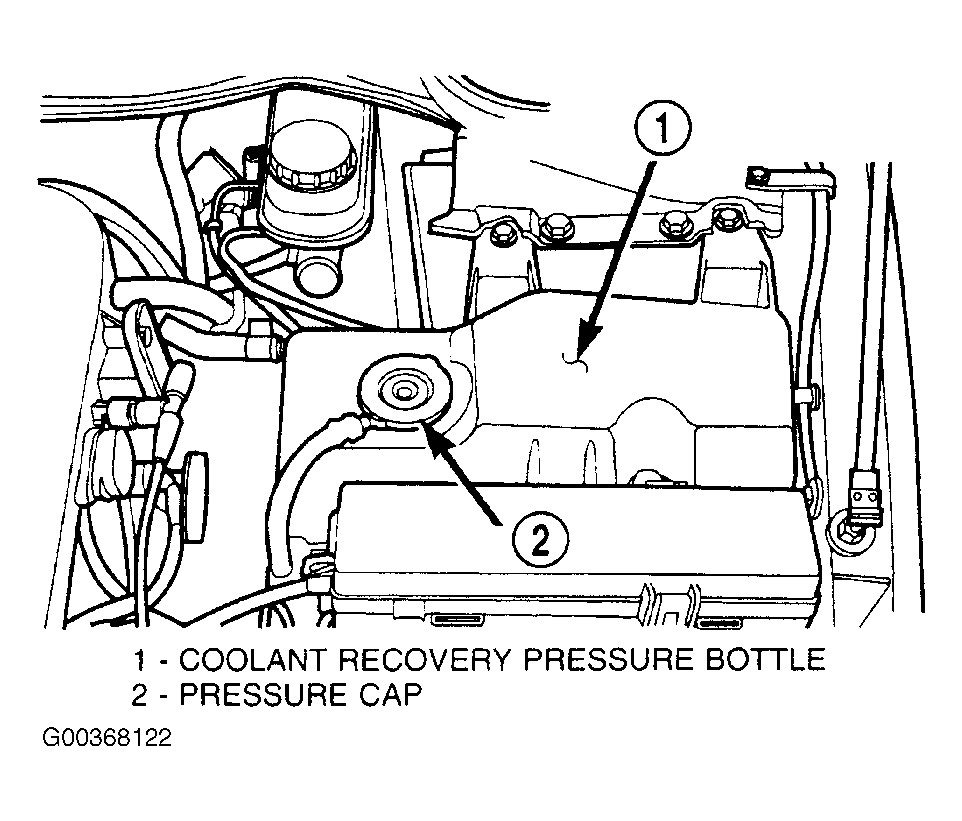 1

2

1 - COOLANT RECOVERY PRESSURE BOTTLE
2 - PRESSURE CAP

G00368122