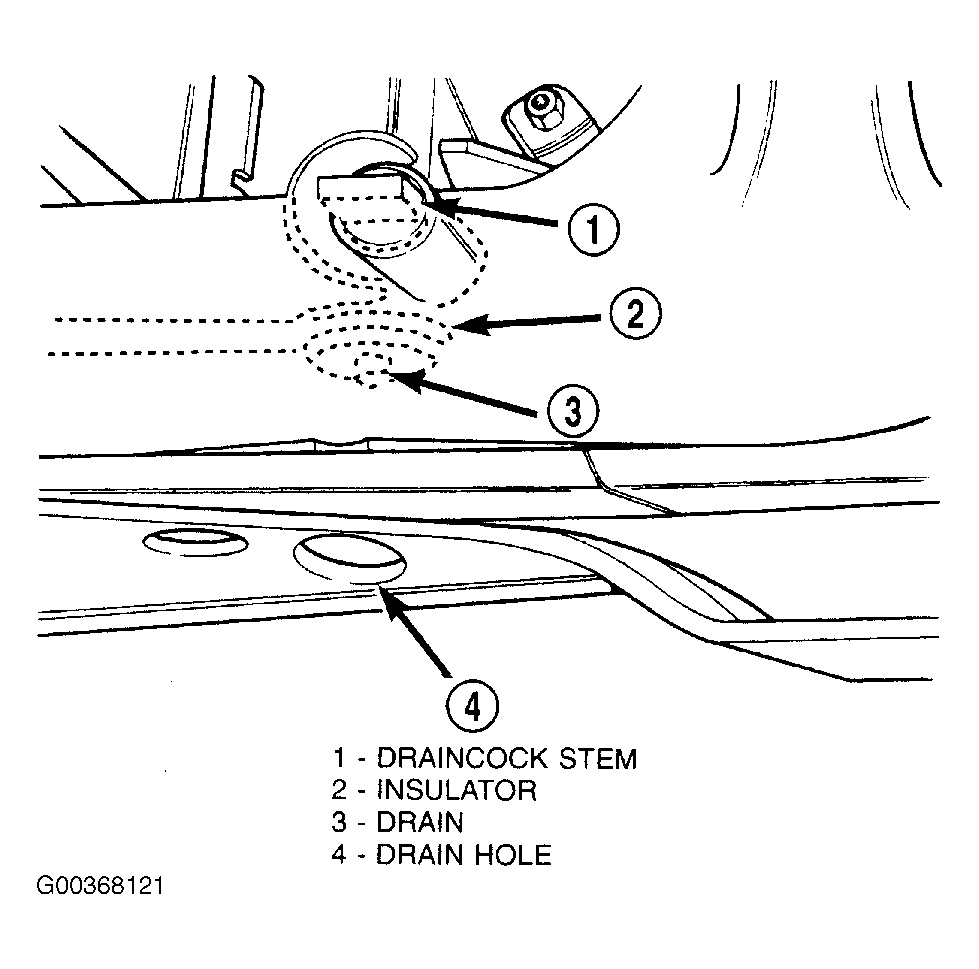 1
2
3
4

1 - DRAINCOCK STEM
2 - INSULATOR
3 - DRAIN
4 - DRAIN HOLE

G00368121