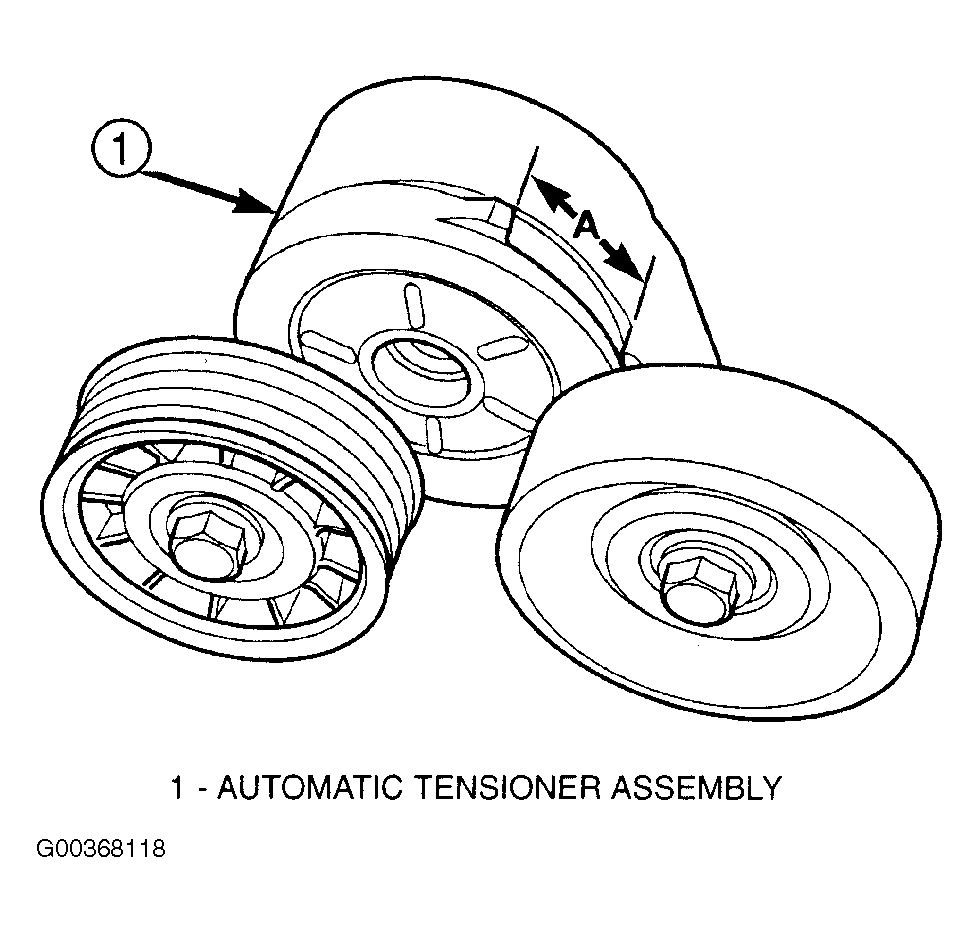 1

A

1 - AUTOMATIC TENSIONER ASSEMBLY

G00368118