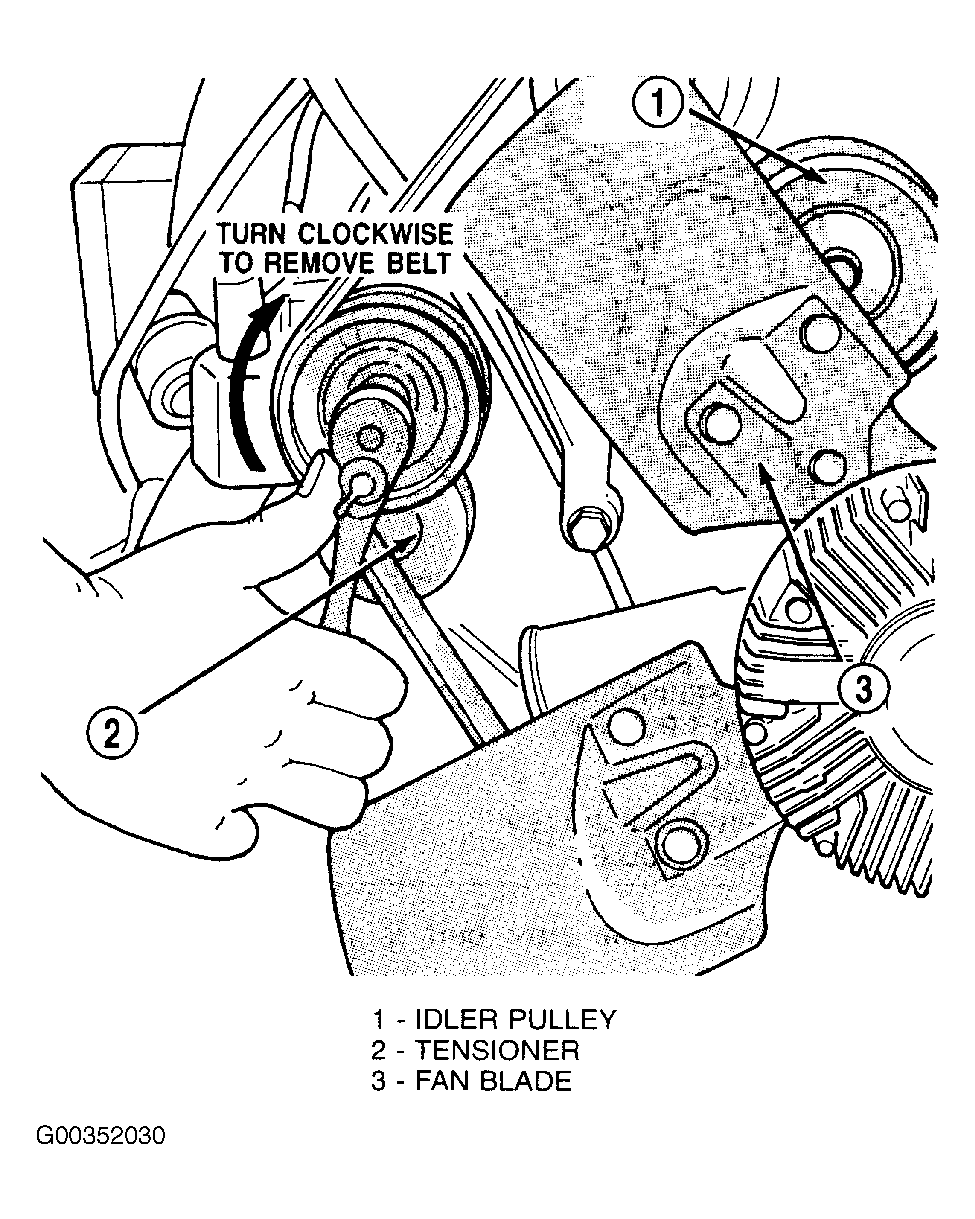 1

TURN CLOCKWISE TO REMOVE BELT

2

3

1 - IDLER PULLEY
2 - TENSIONER
3 - FAN BLADE

G00352030