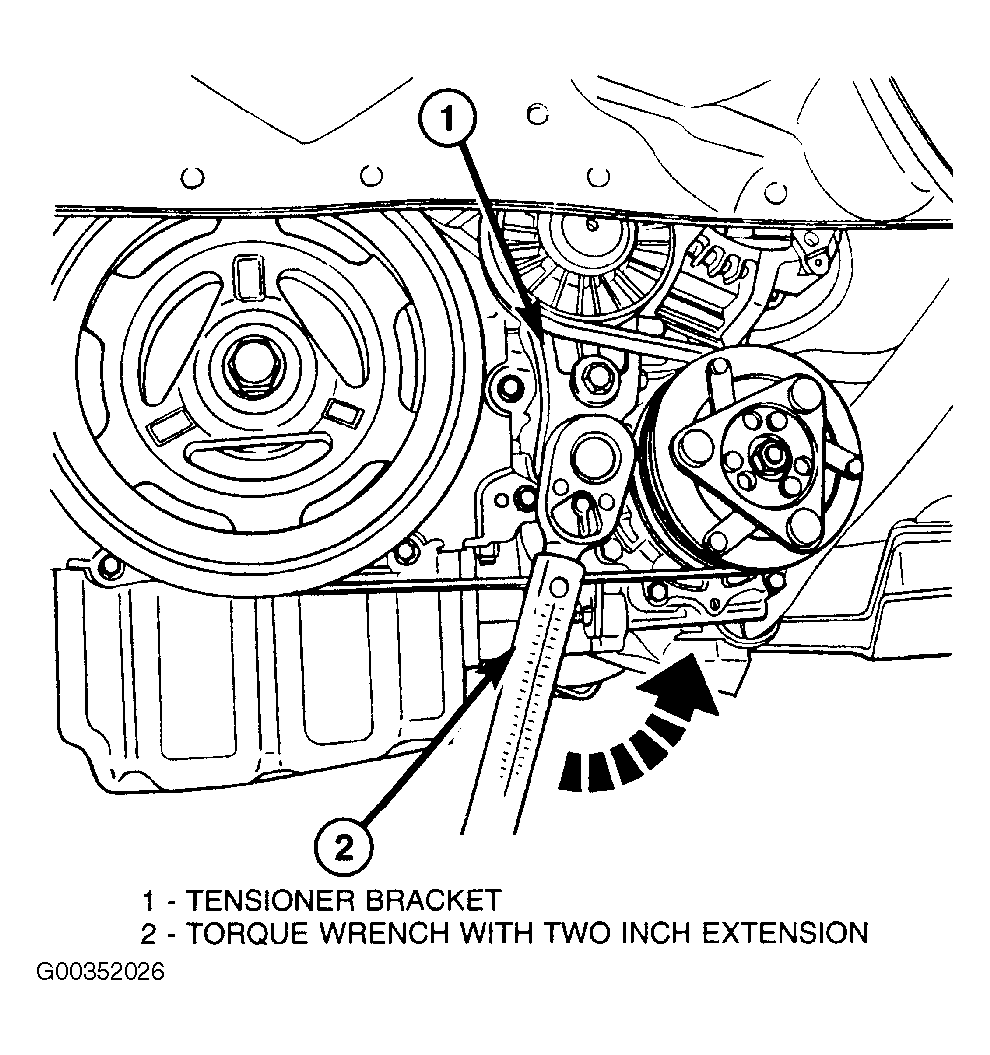 1

2

1 - TENSIONER BRACKET
2 - TORQUE WRENCH WITH TWO INCH EXTENSION

G00352026