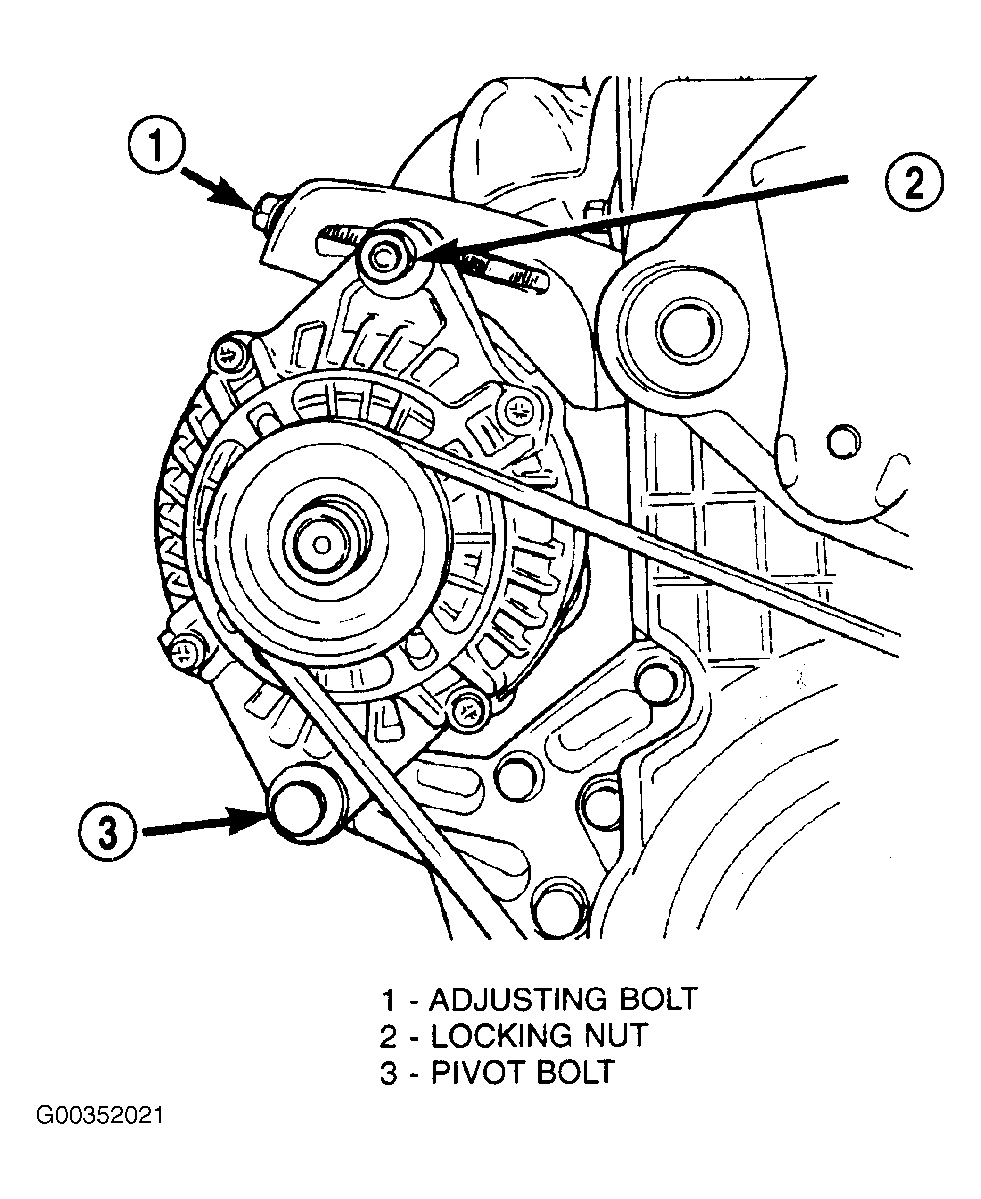 1
2
3

1 - ADJUSTING BOLT
2 - LOCKING NUT
3 - PIVOT BOLT

G00352021