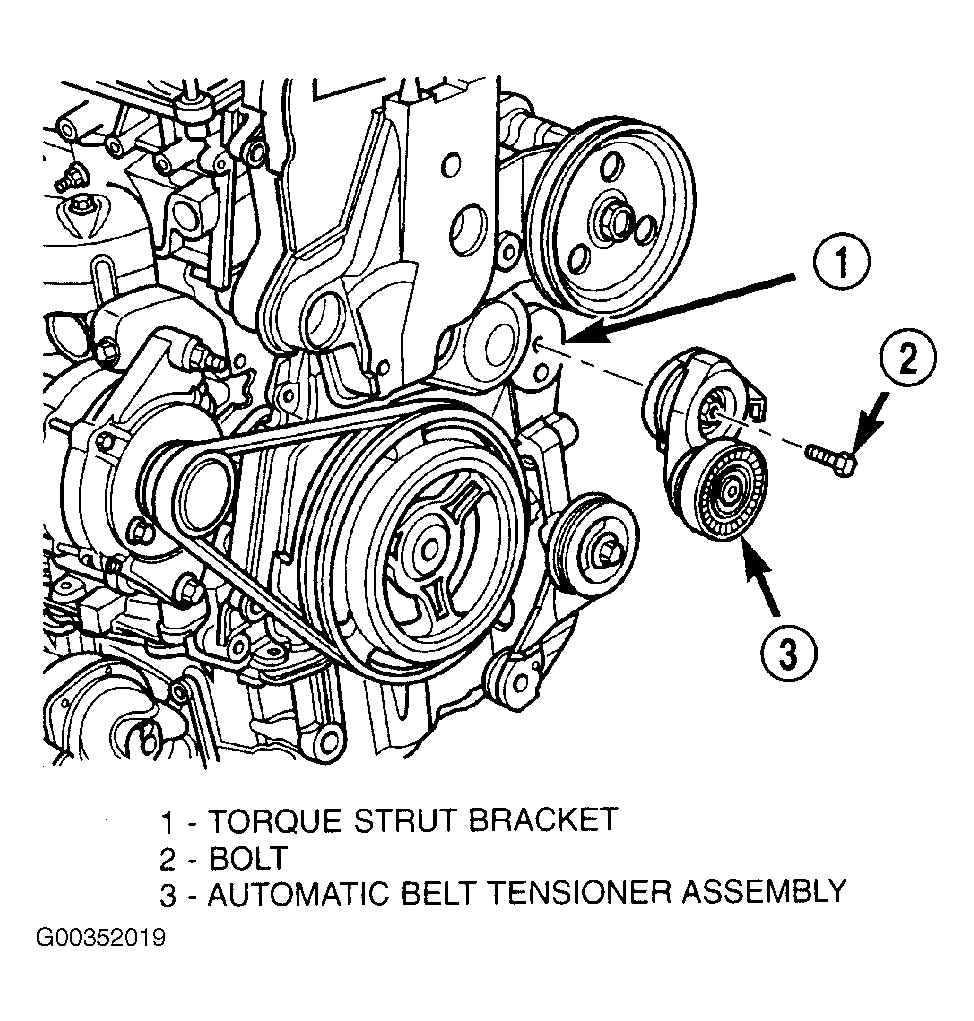 1

2

3

1 - TORQUE STRUT BRACKET
2 - BOLT
3 - AUTOMATIC BELT TENSIONER ASSEMBLY

G00352019