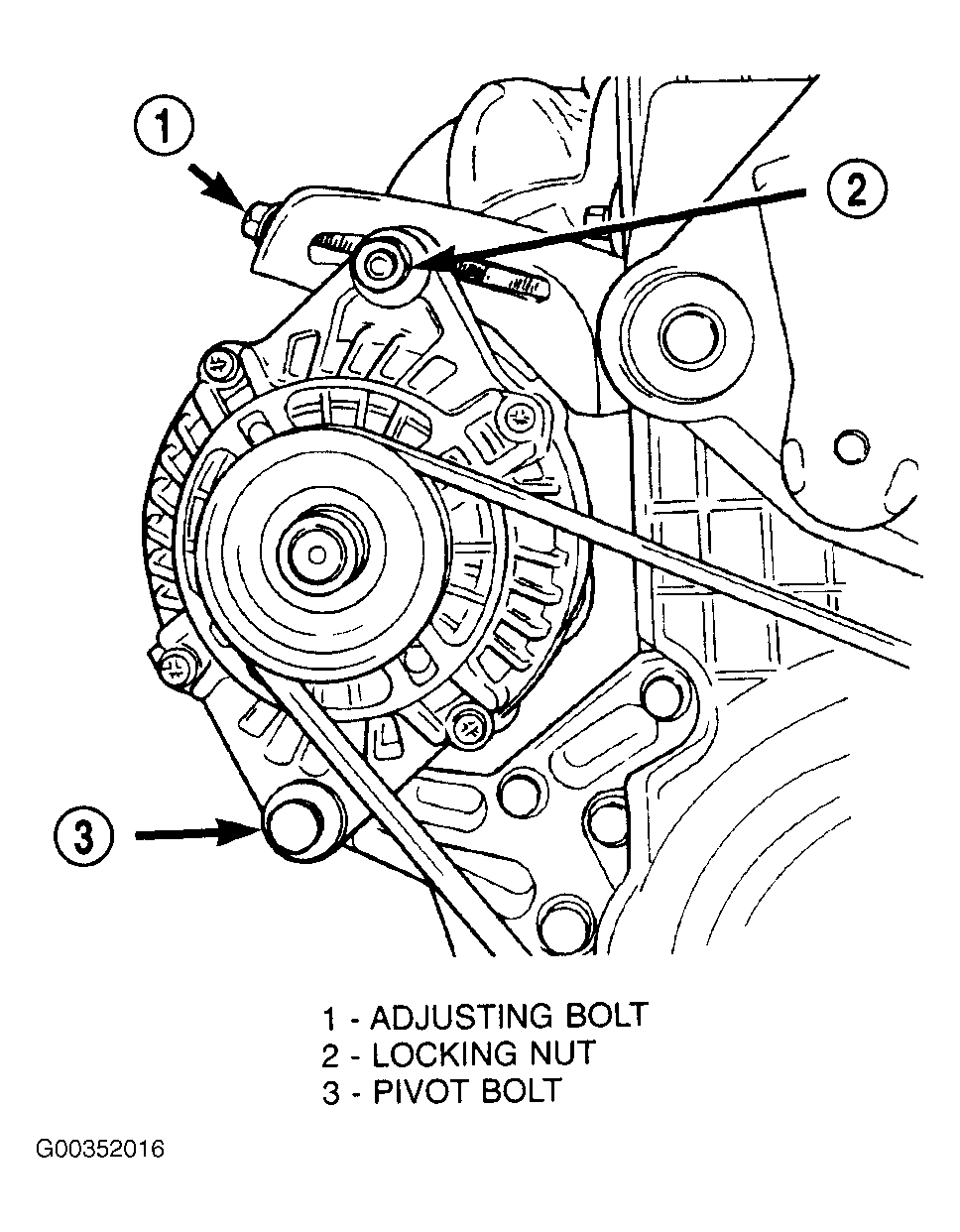 1

2

3

1 - ADJUSTING BOLT
2 - LOCKING NUT
3 - PIVOT BOLT

G00352016