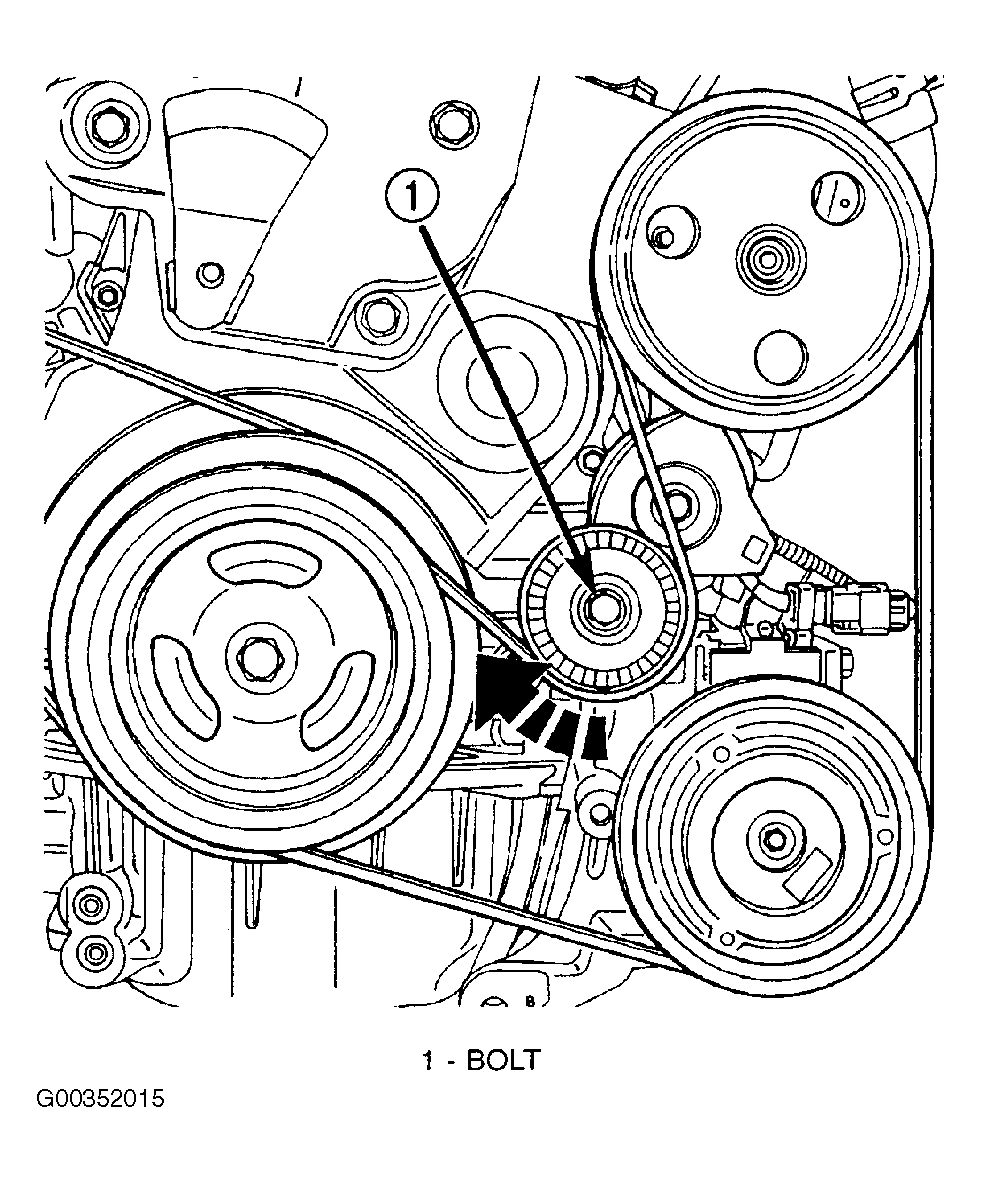 1

1 - BOLT

G00352015