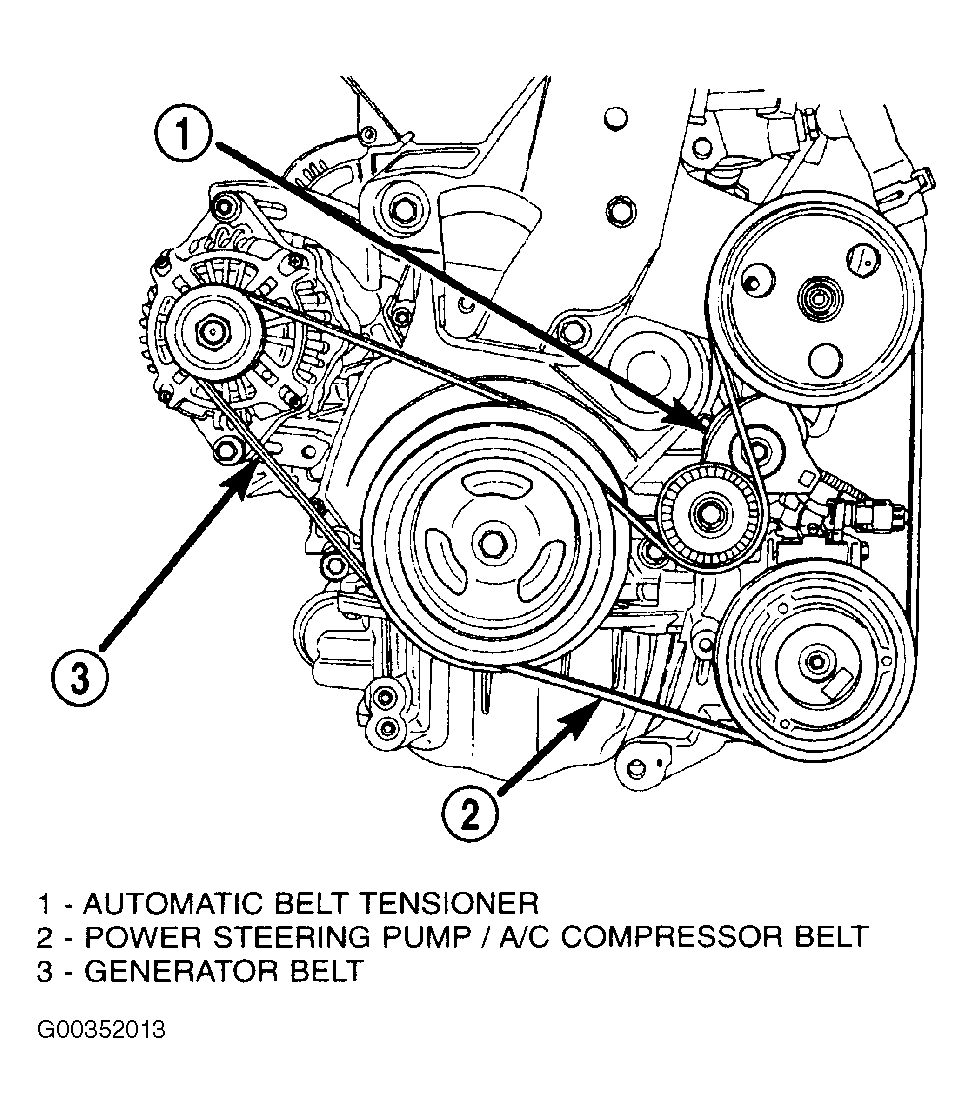 1

3

2

1 - AUTOMATIC BELT TENSIONER
2 - POWER STEERING PUMP / A/C COMPRESSOR BELT
3 - GENERATOR BELT

G00352013