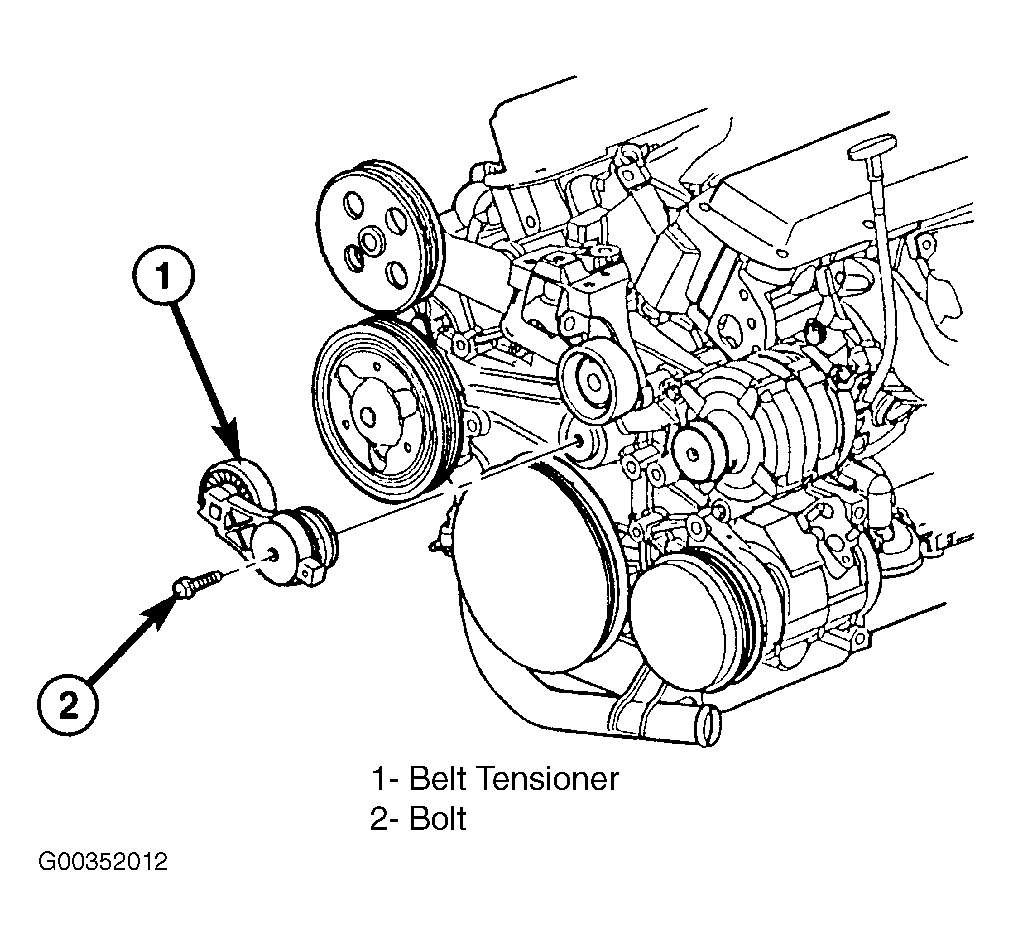 1

2

1- Belt Tensioner
2- Bolt

G00352012