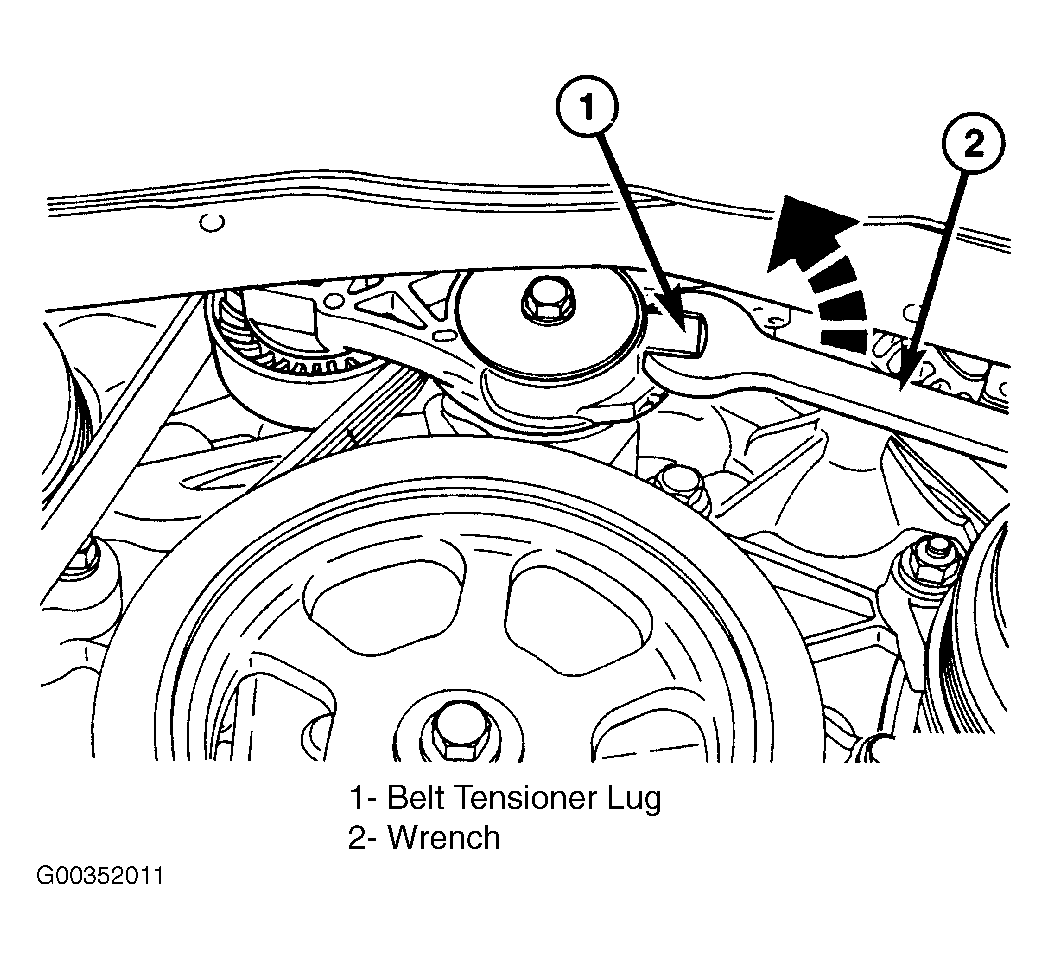 1

2

1- Belt Tensioner Lug
2- Wrench

G00352011