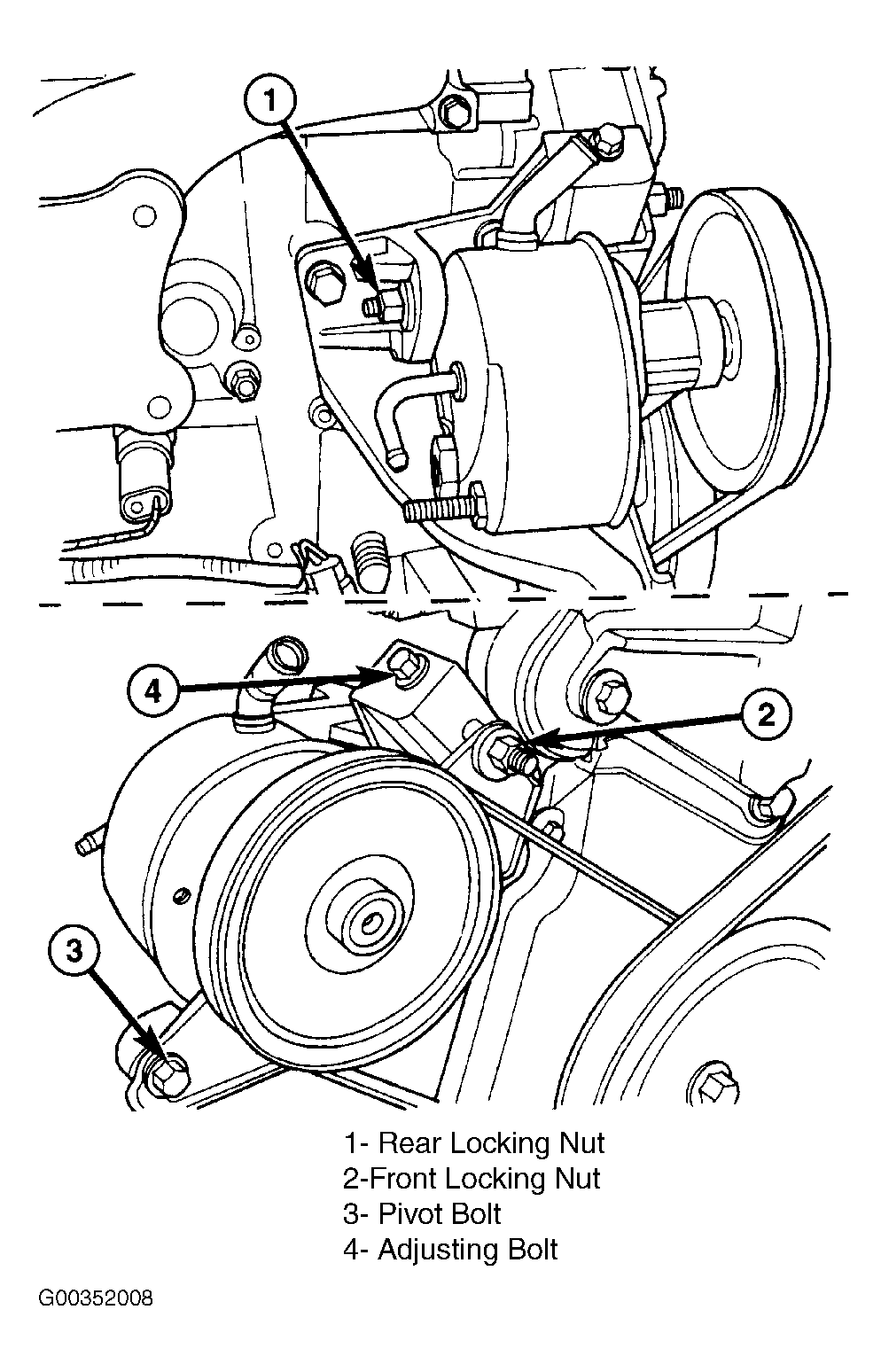 1

4

2

3

1- Rear Locking Nut
2-Front Locking Nut
3- Pivot Bolt
4- Adjusting Bolt

G00352008