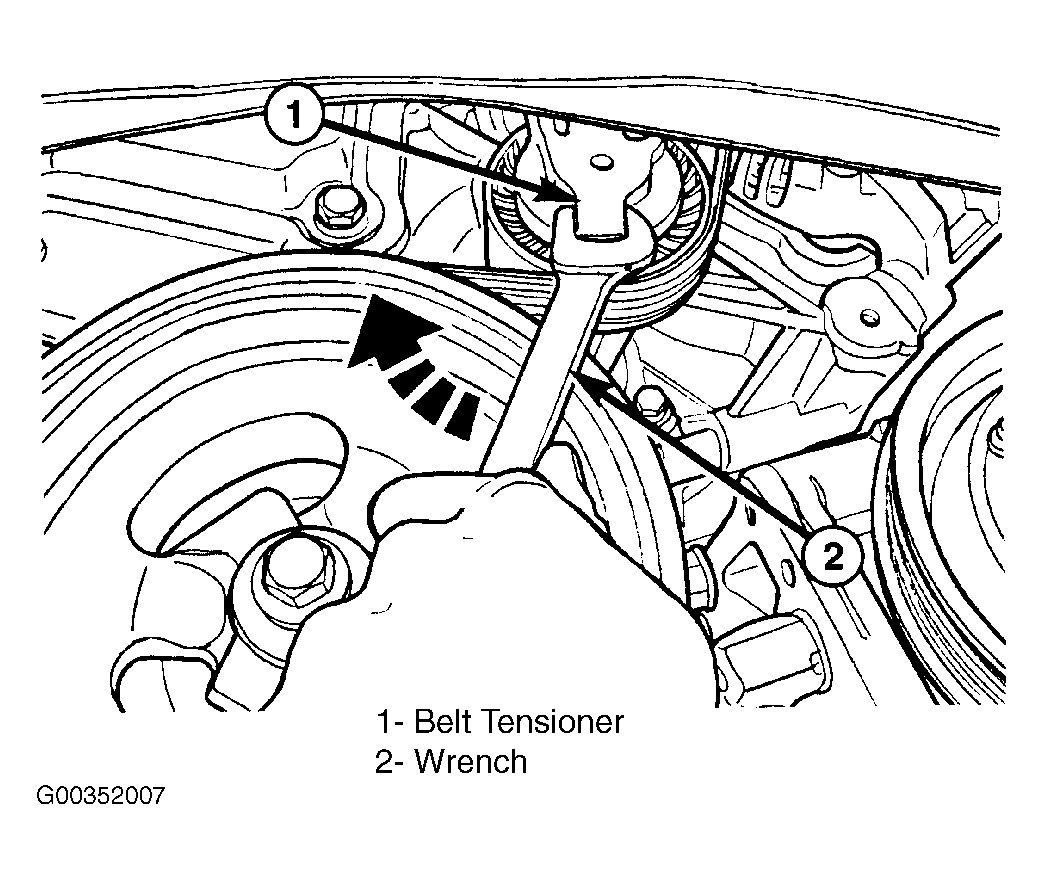 1

2

1- Belt Tensioner
2- Wrench

G00352007