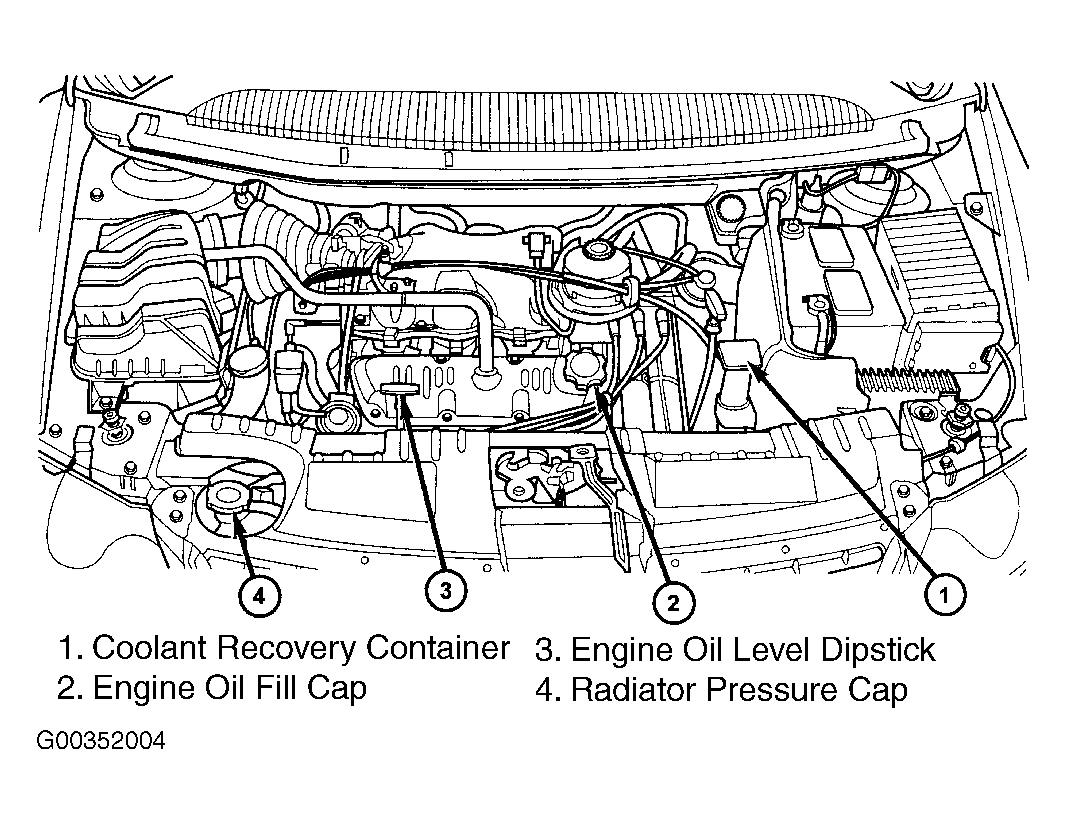 4
3
2
1

1. Coolant Recovery Container
2. Engine Oil Fill Cap
3. Engine Oil Level Dipstick
4. Radiator Pressure Cap

G00352004