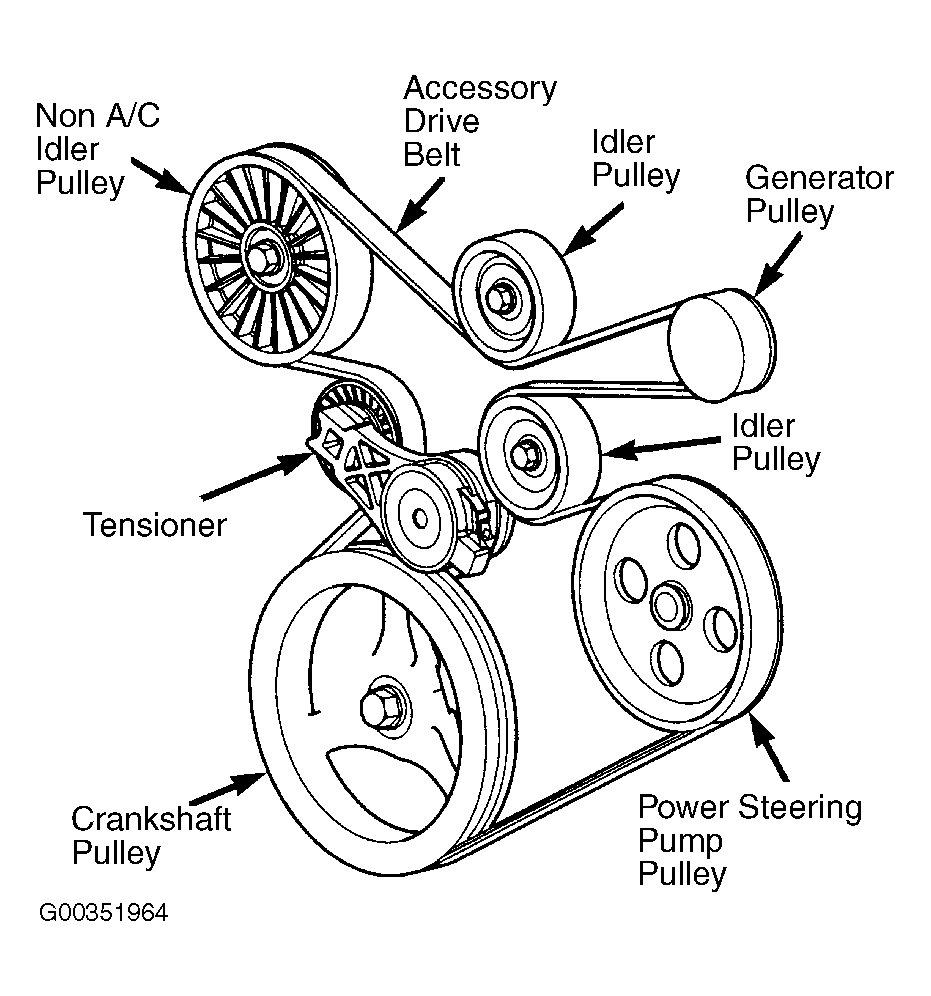 Non A/C Idler Pulley

Accessory Drive Belt

Idler Pulley

Generator Pulley

Idler Pulley

Tensioner

Crankshaft Pulley

Power Steering Pump Pulley

G00351964