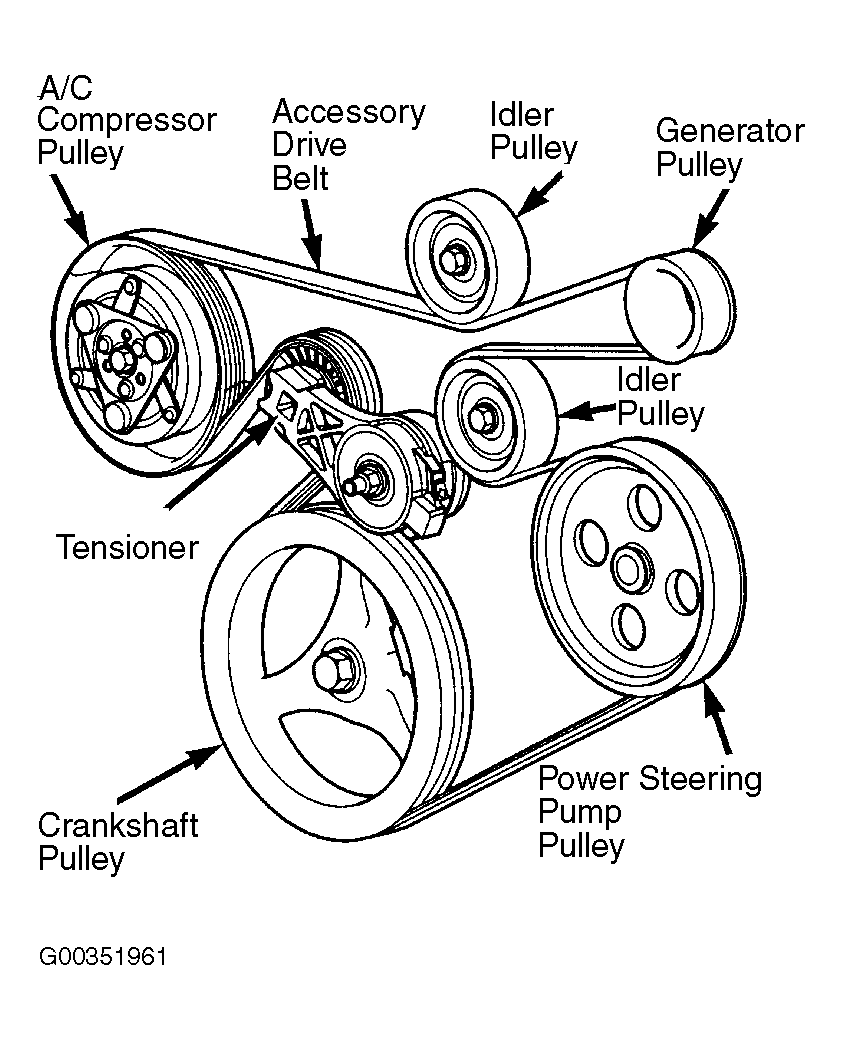 A/C Compressor Pulley

Accessory Drive Belt

Idler Pulley

Generator Pulley

Idler Pulley

Tensioner

Crankshaft Pulley

Power Steering Pump Pulley

G00351961