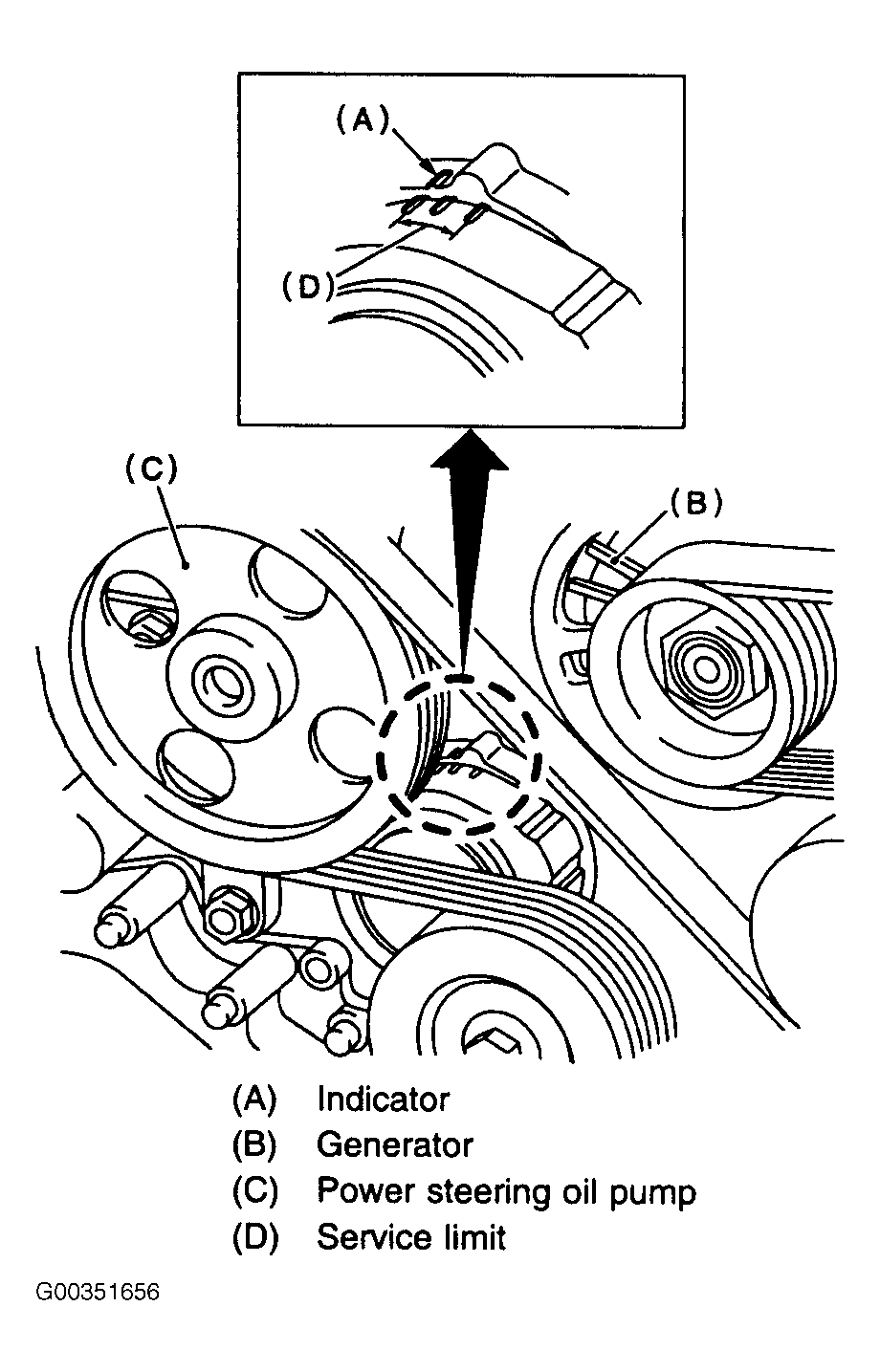 (A)
(D)
(C)
(B)

(A) Indicator
(B) Generator
(C) Power steering oil pump
(D) Service limit

G00351656