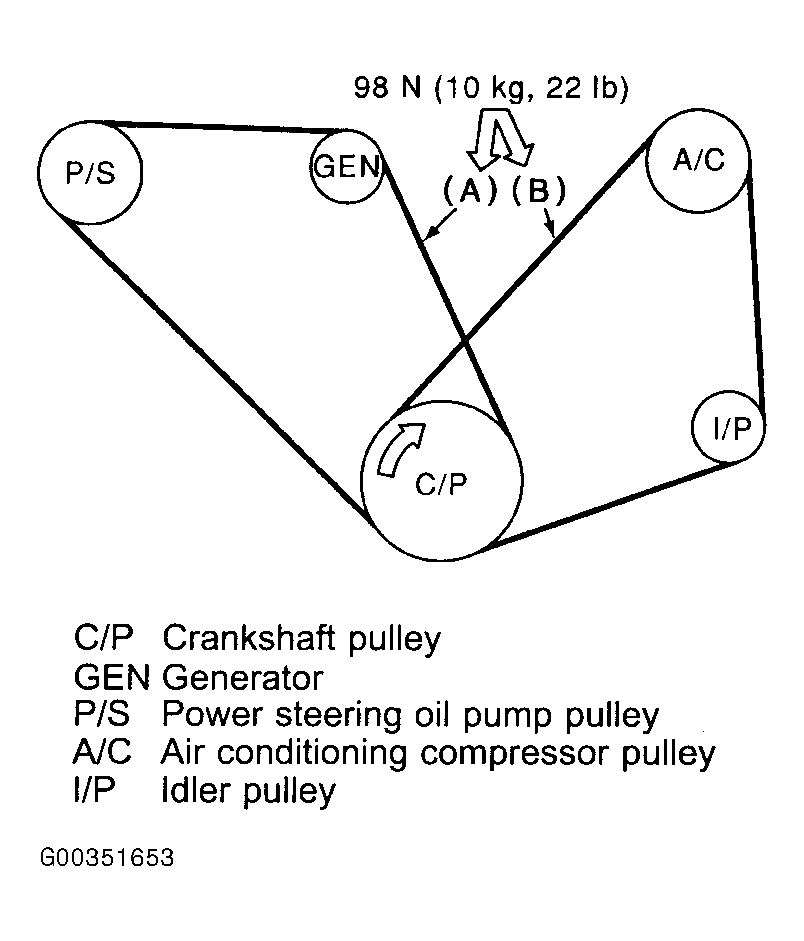 98 N (10 kg, 22 lb)

P/S

GEN

(A) (B)

A/C

I/P

C/P

C/P Crankshaft pulley
GEN Generator
P/S Power steering oil pump pulley
A/C Air conditioning compressor pulley
I/P Idler pulley

G00351653