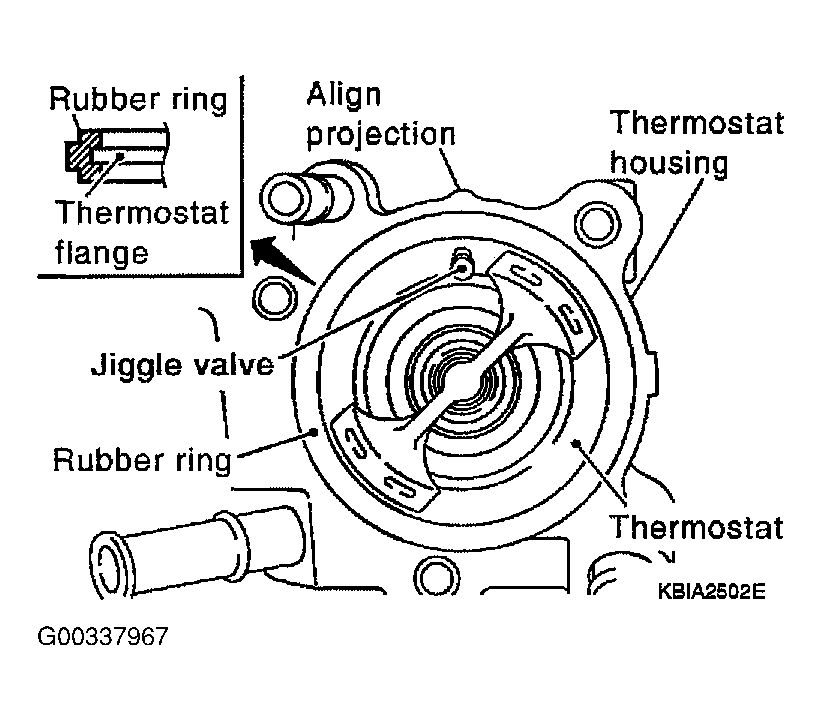 Rubber ring
Thermostat flange
Align projection
Thermostat housing
Jiggle valve
Rubber ring
Thermostat
KBIA2502E
G00337967