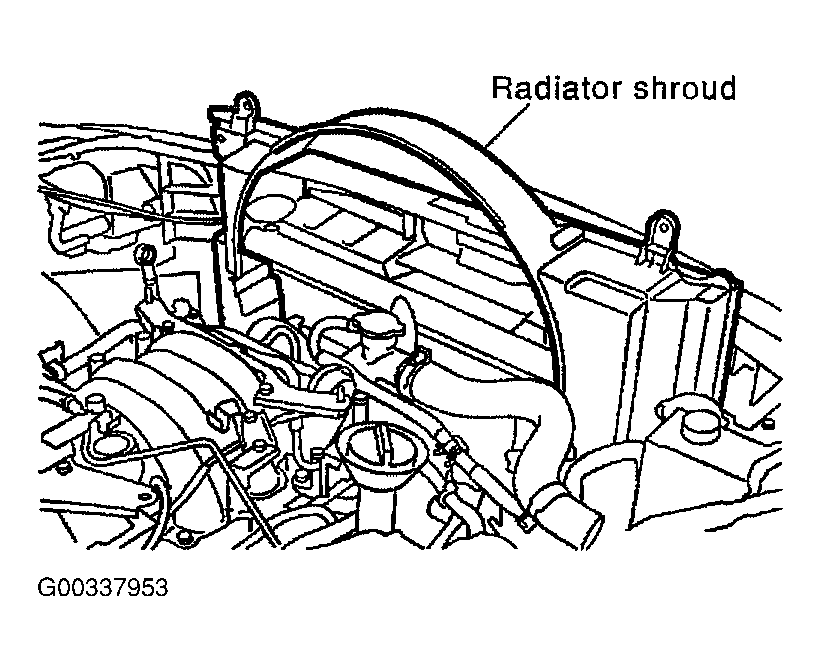 Radiator shroud

G00337953