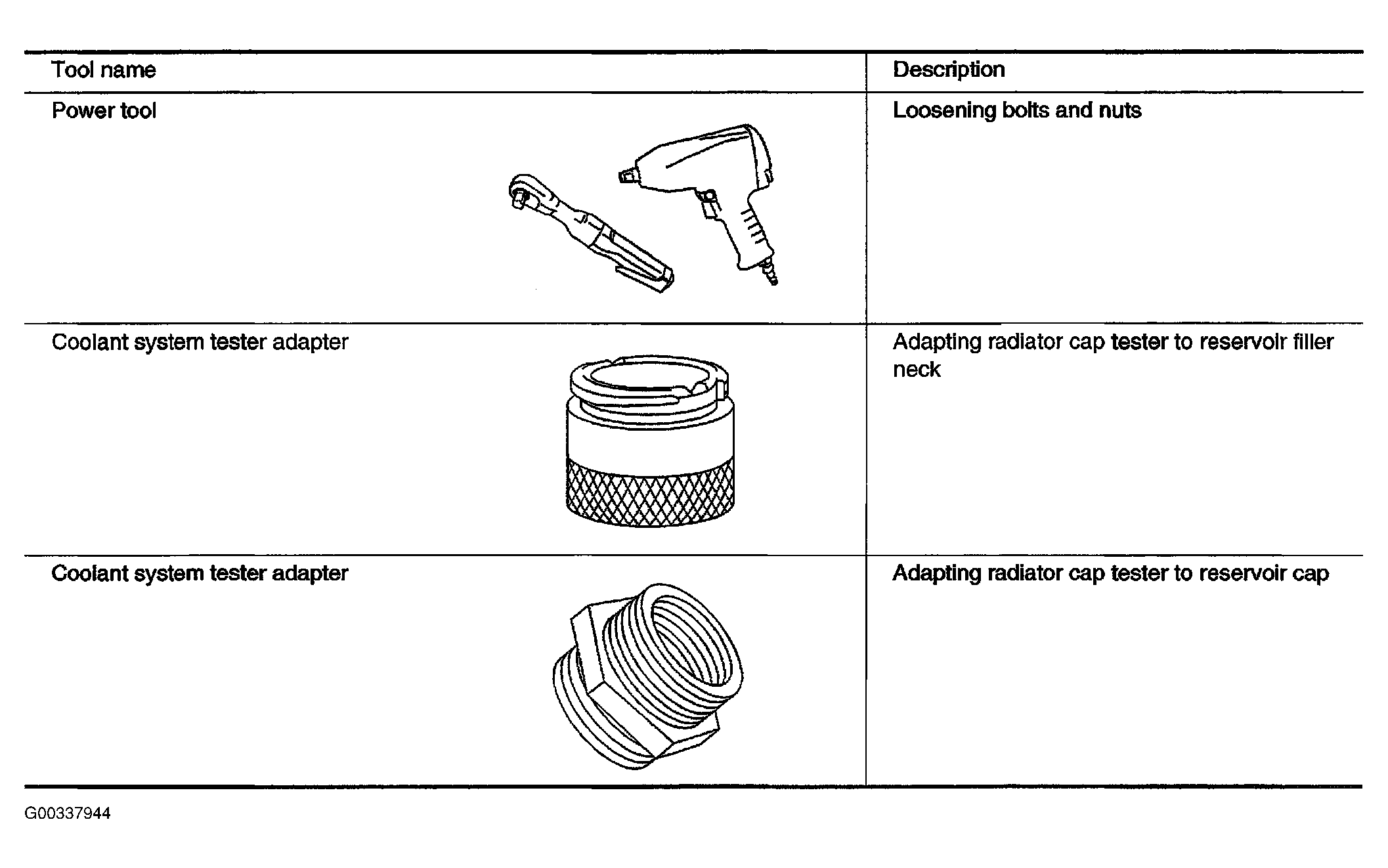 | Tool name | Description |
|---|---|
| Power tool | Loosening bolts and nuts |
| Coolant system tester adapter | Adapting radiator cap tester to reservoir filler neck |
| Coolant system tester adapter | Adapting radiator cap tester to reservoir cap |

G00337944