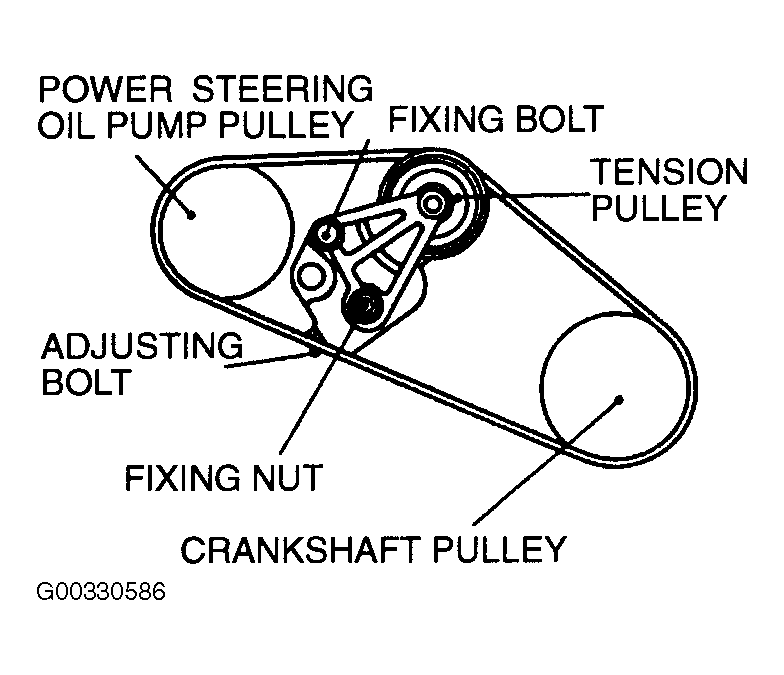 POWER STEERING OIL PUMP PULLEY

FIXING BOLT

TENSION PULLEY

ADJUSTING BOLT

FIXING NUT

CRANKSHAFT PULLEY

G00330586