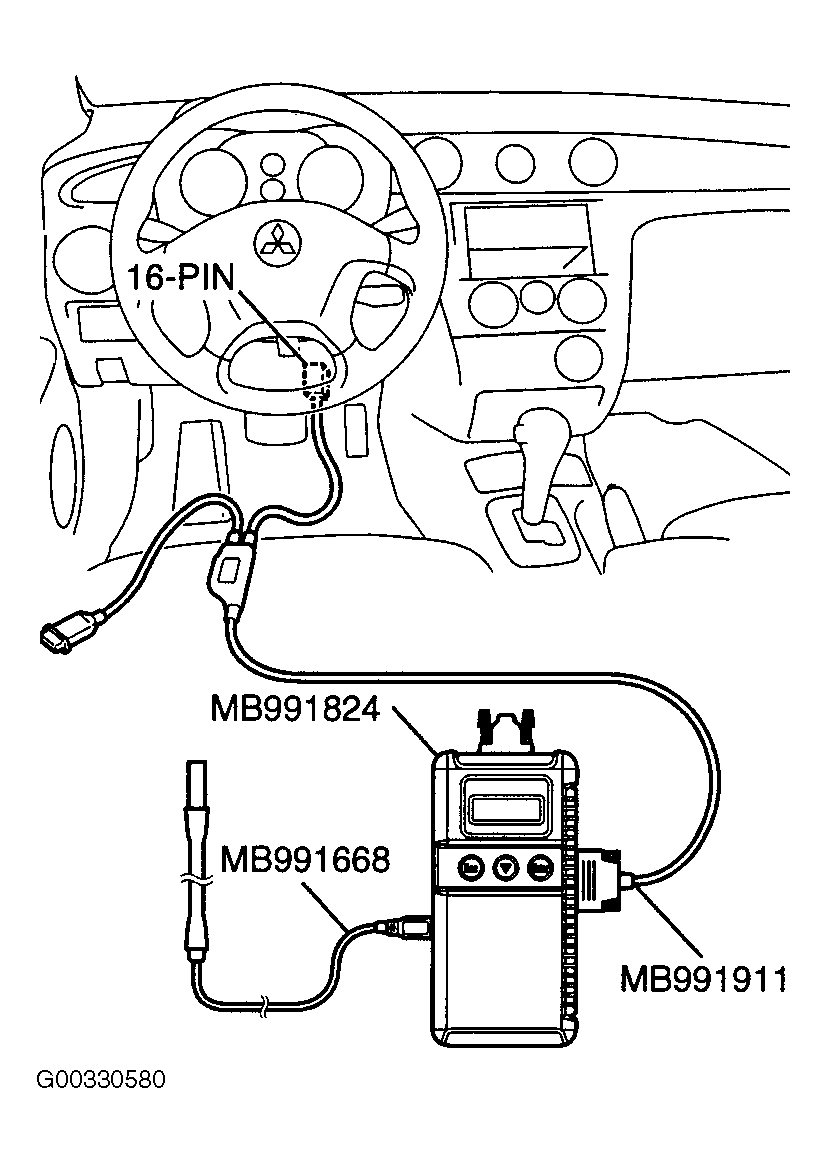 16-PIN

MB991824

MB991668

MB991911

G00330580