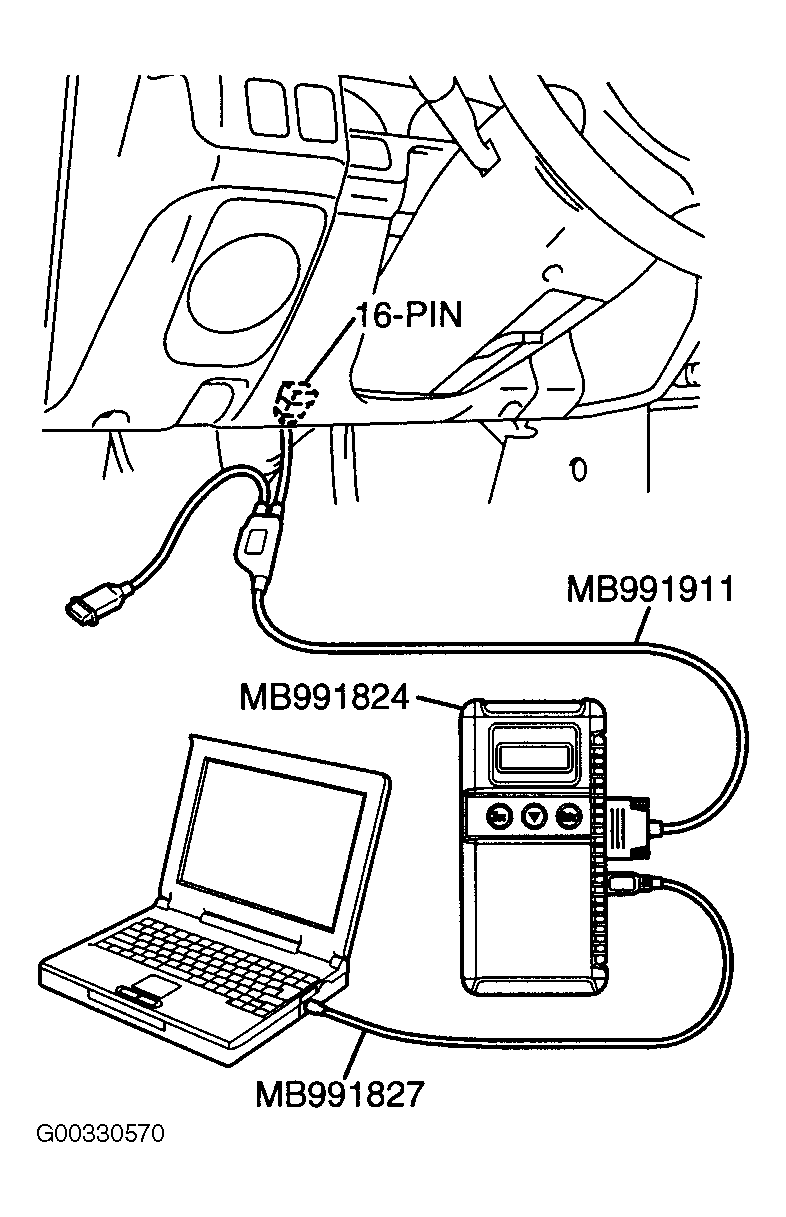 16-PIN

MB991911

MB991824

MB991827

G00330570