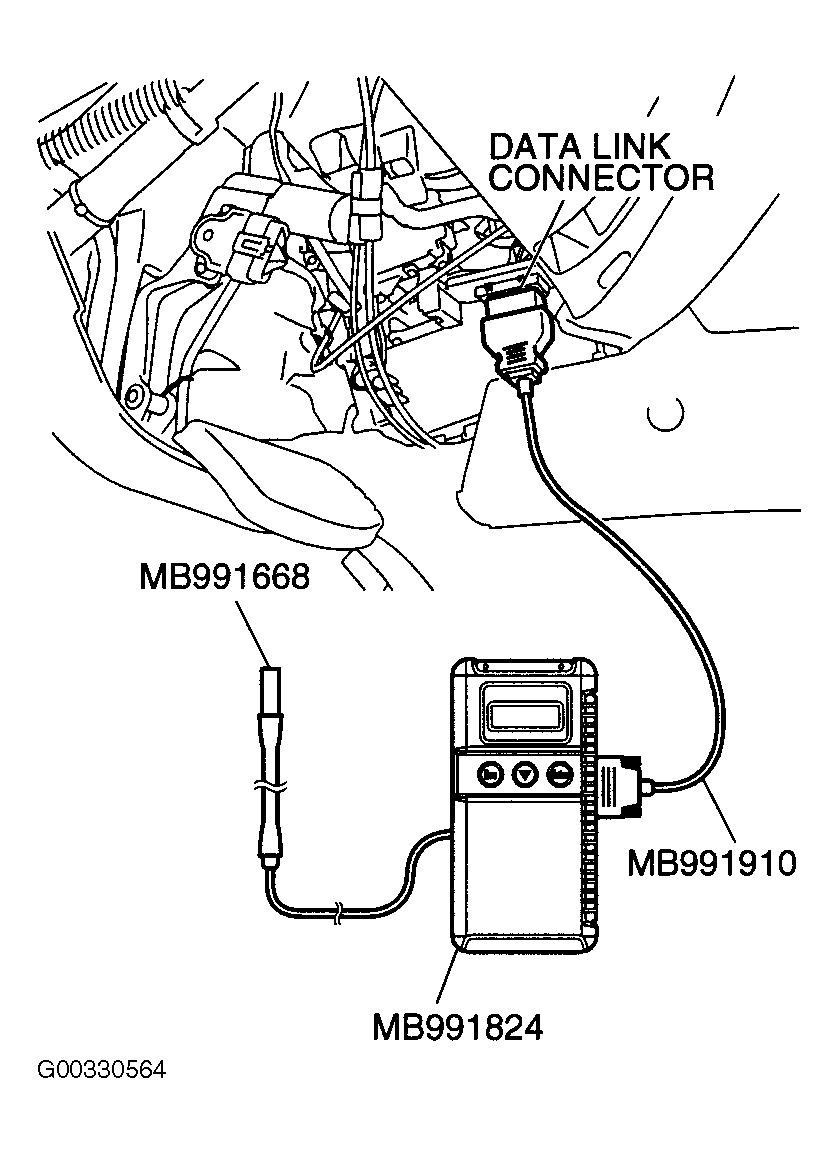 DATA LINK CONNECTOR

MB991668

MB991910

MB991824

G00330564