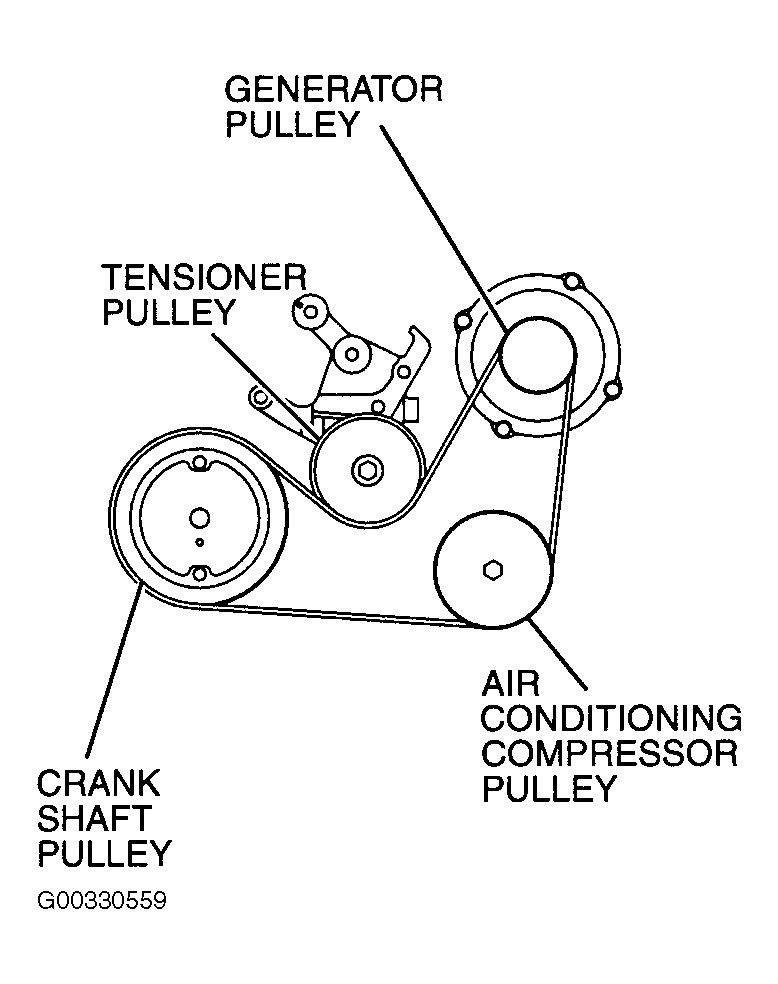 GENERATOR PULLEY

TENSIONER PULLEY

AIR CONDITIONING COMPRESSOR PULLEY

CRANK SHAFT PULLEY

G00330559