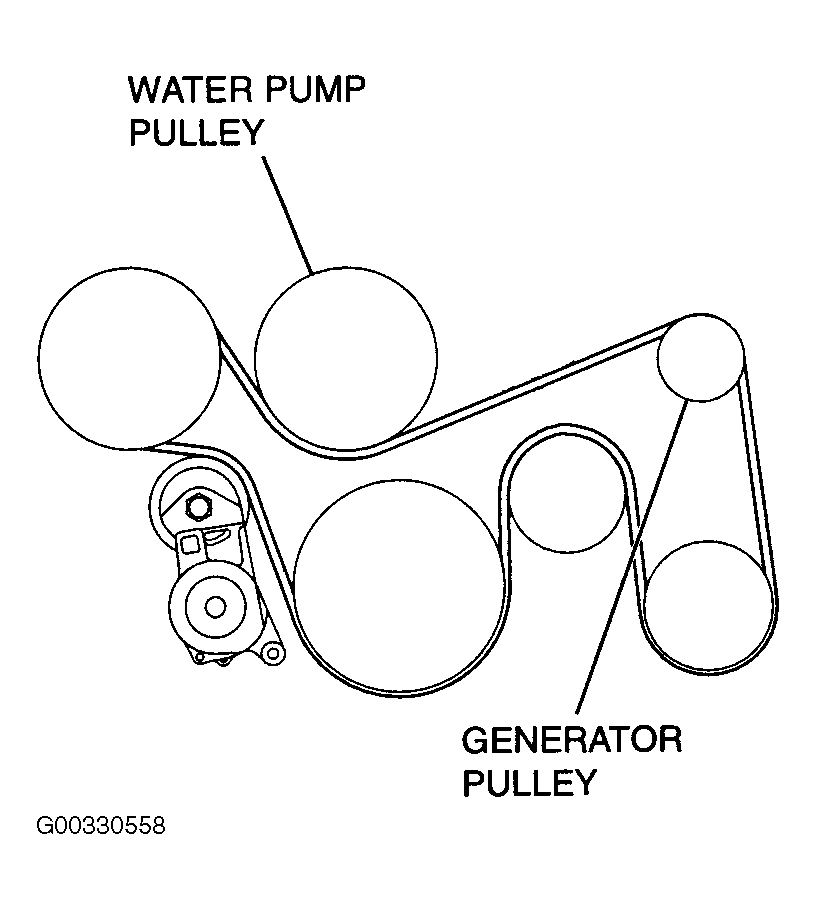 WATER PUMP
PULLEY

GENERATOR
PULLEY

G00330558