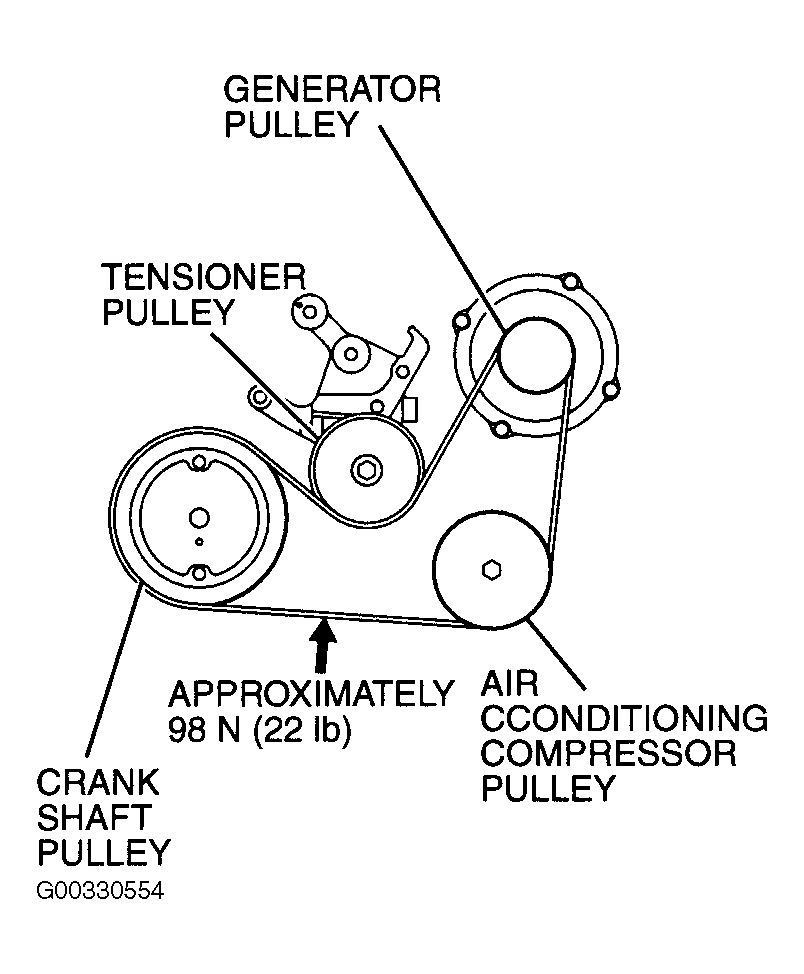 GENERATOR PULLEY

TENSIONER PULLEY

APPROXIMATELY 98 N (22 lb)

AIR CCONDITIONING COMPRESSOR PULLEY

CRANK SHAFT PULLEY

G00330554