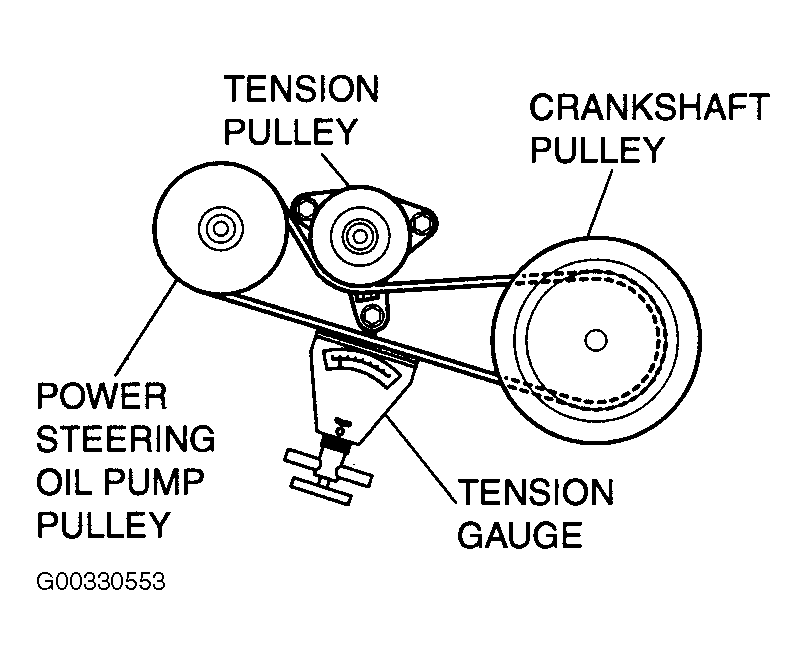 TENSION PULLEY

CRANKSHAFT PULLEY

POWER STEERING OIL PUMP PULLEY

TENSION GAUGE

G00330553