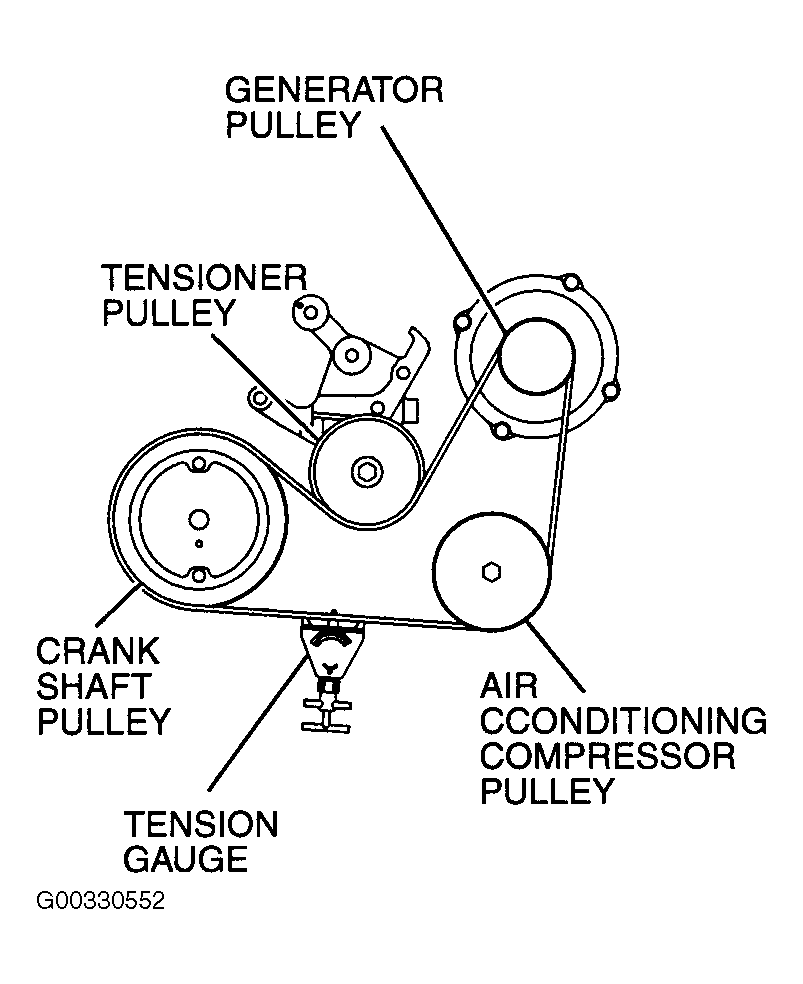 GENERATOR PULLEY

TENSIONER PULLEY

CRANK SHAFT PULLEY

AIR CCONDITIONING COMPRESSOR PULLEY

TENSION GAUGE

G00330552