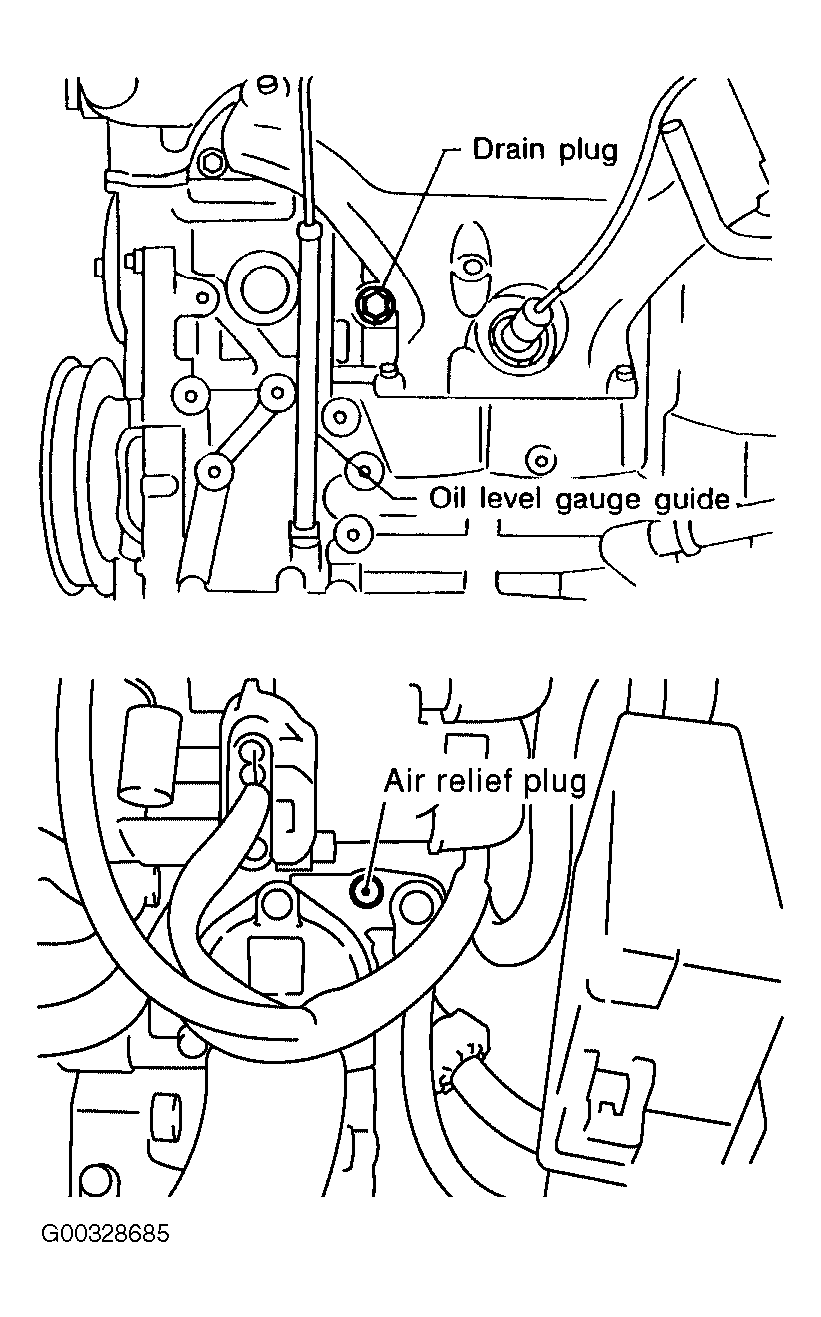 Drain plug

Oil level gauge guide

Air relief plug

G00328685