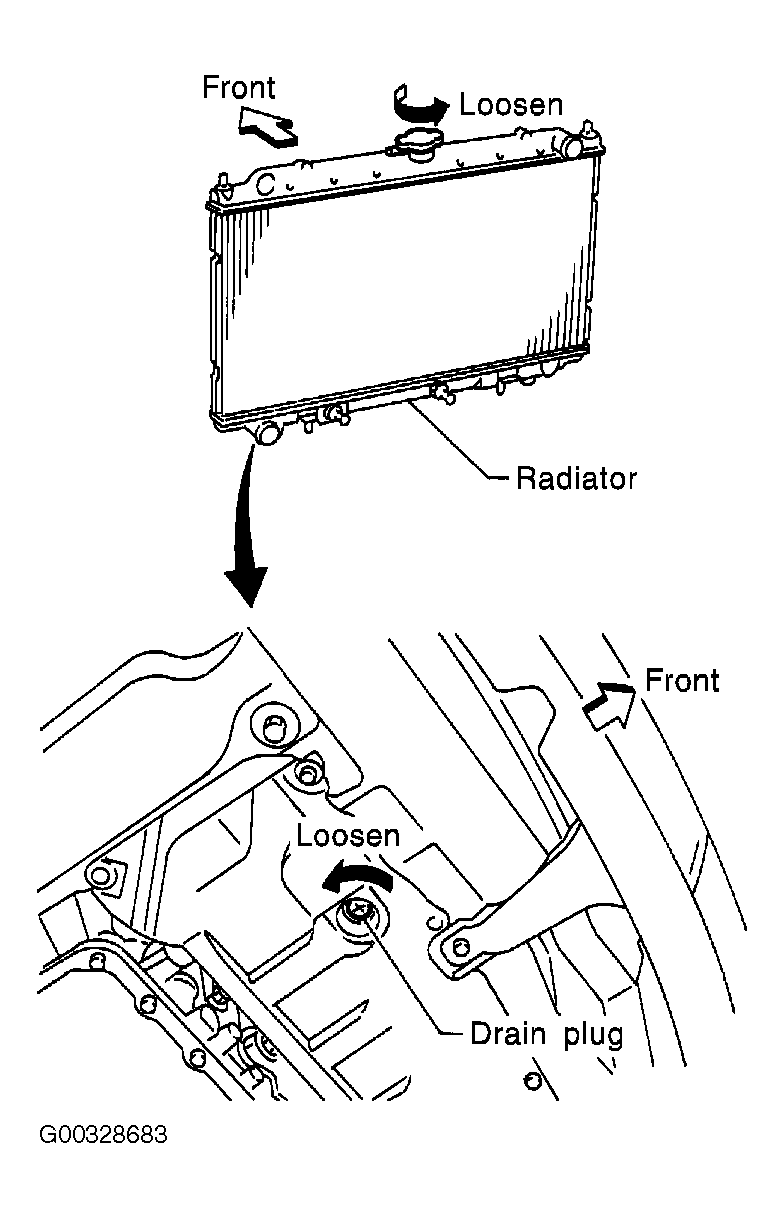 Front
Loosen
Radiator
Front
Loosen
Drain plug
G00328683