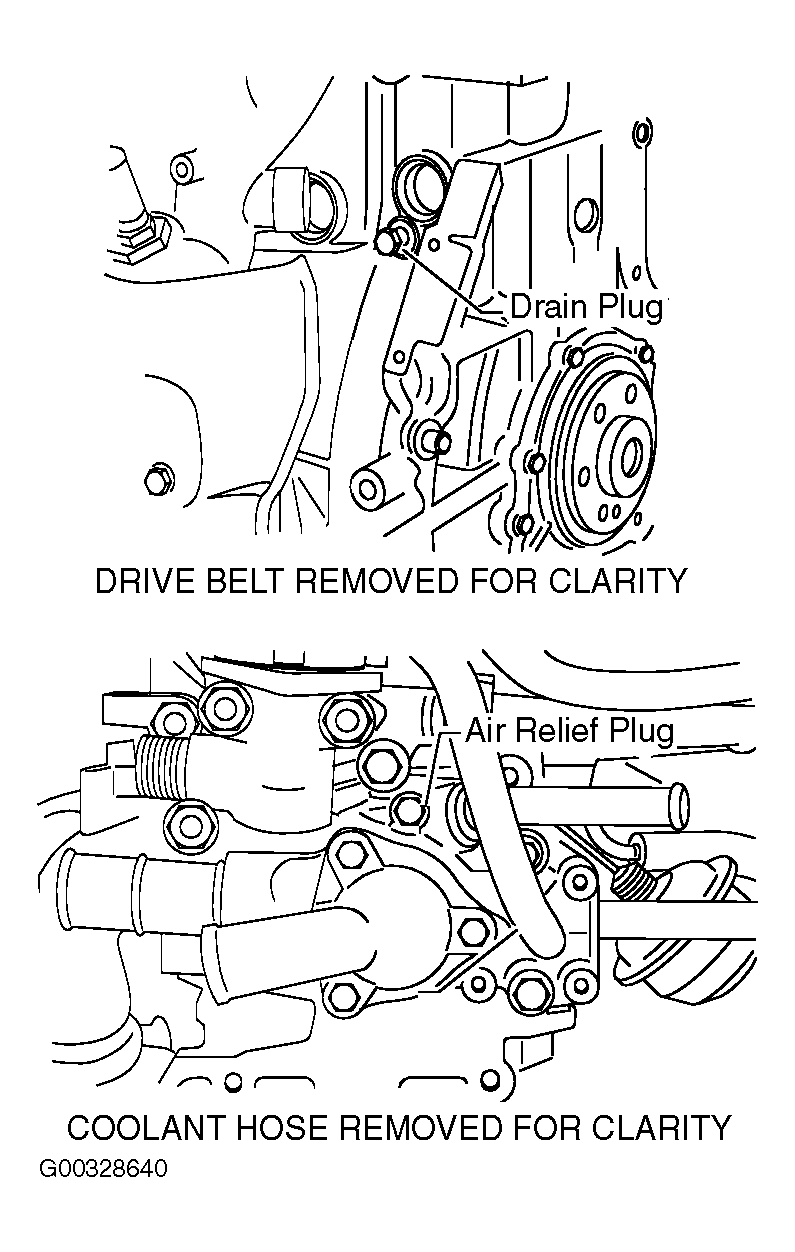 Drain Plug

DRIVE BELT REMOVED FOR CLARITY

Air Relief Plug

COOLANT HOSE REMOVED FOR CLARITY

G00328640