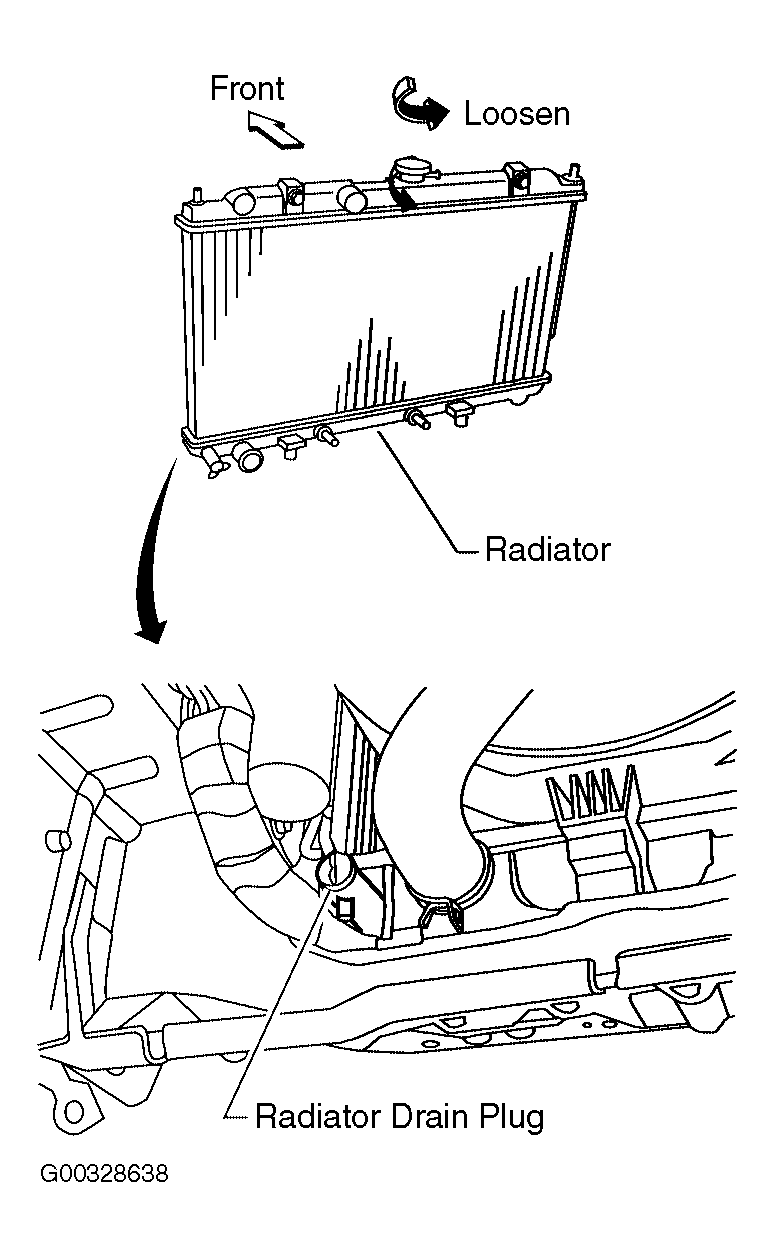 Front

Loosen

Radiator

Radiator Drain Plug

G00328638