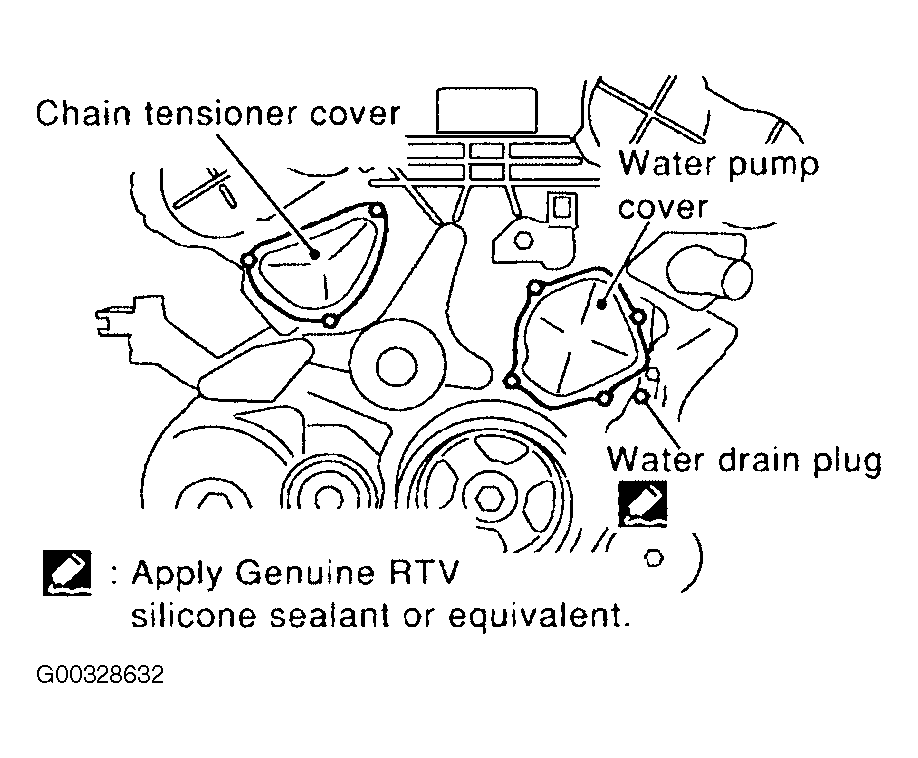 Chain tensioner cover

Water pump cover

Water drain plug

: Apply Genuine RTV silicone sealant or equivalent.

G00328632