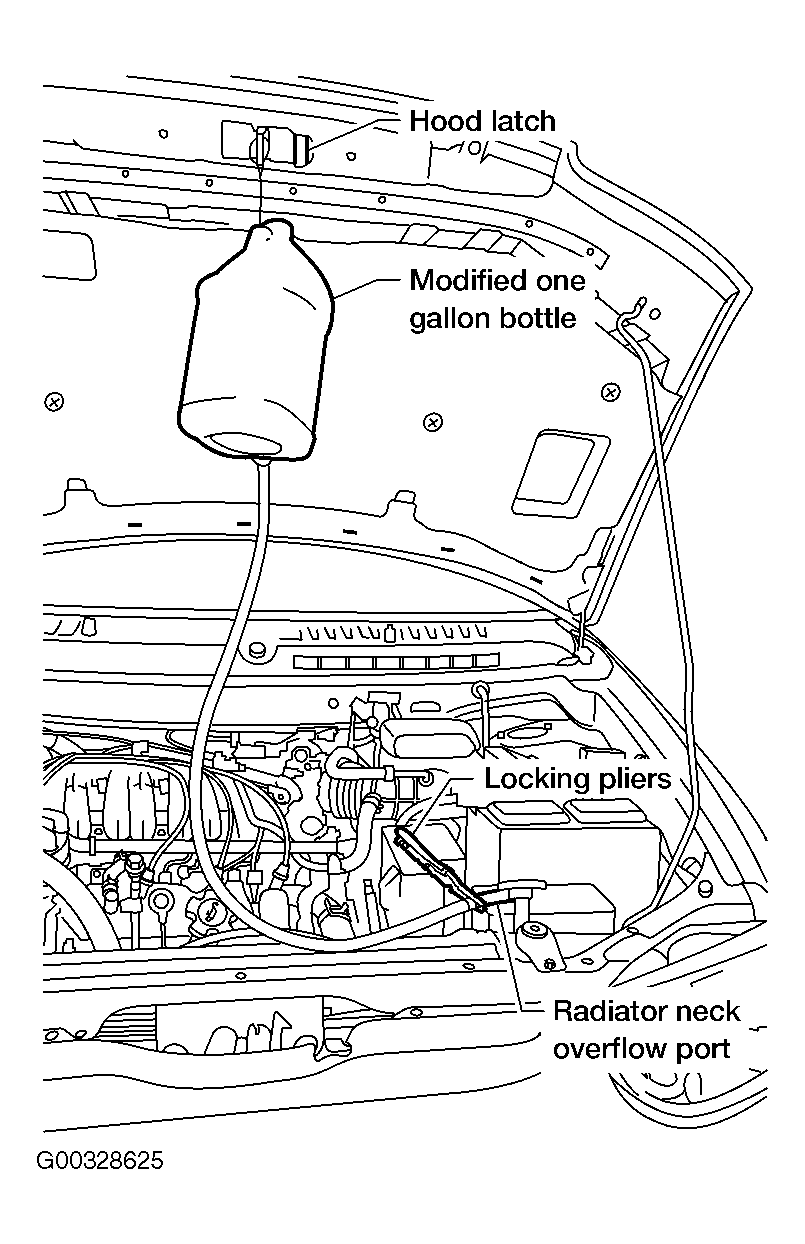 Hood latch

Modified one gallon bottle

Locking pliers

Radiator neck overflow port

G00328625