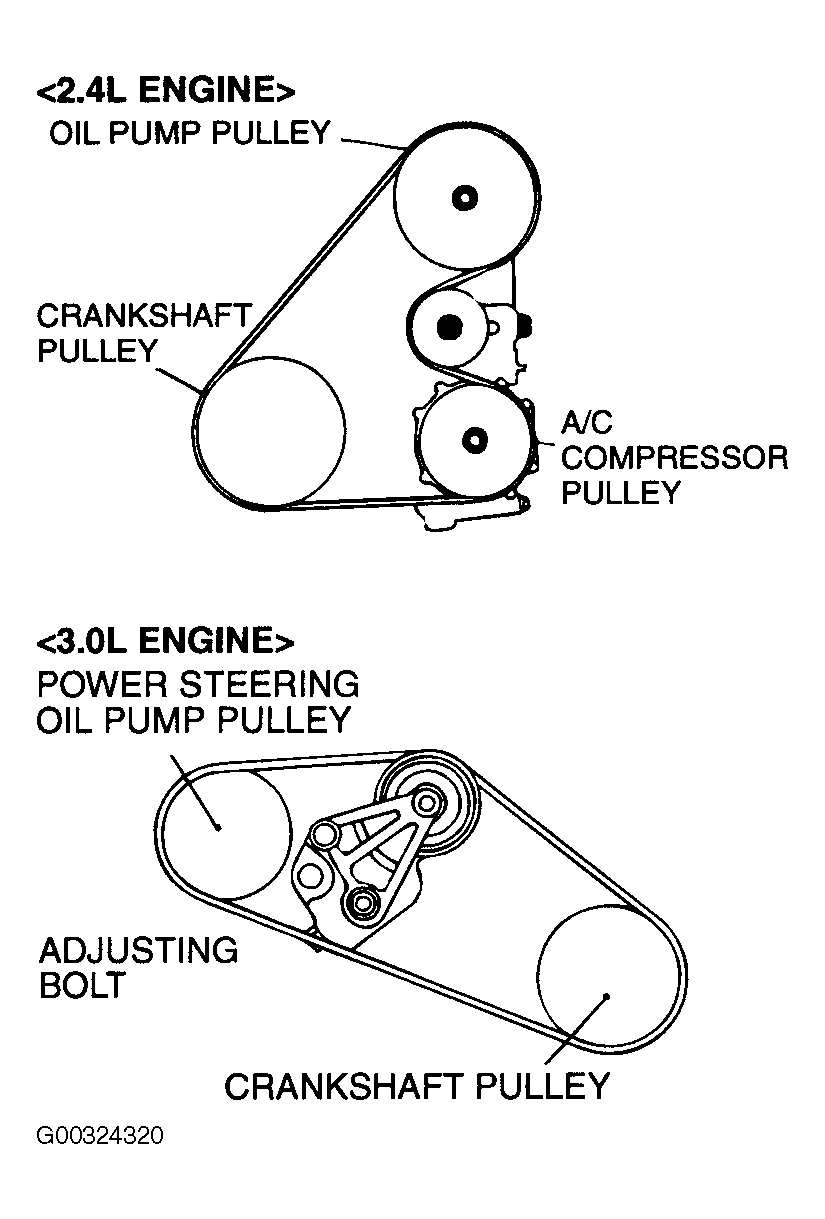 <2.4L ENGINE>
OIL PUMP PULLEY

CRANKSHAFT PULLEY

A/C COMPRESSOR PULLEY

<3.0L ENGINE>
POWER STEERING OIL PUMP PULLEY

ADJUSTING BOLT

CRANKSHAFT PULLEY

G00324320