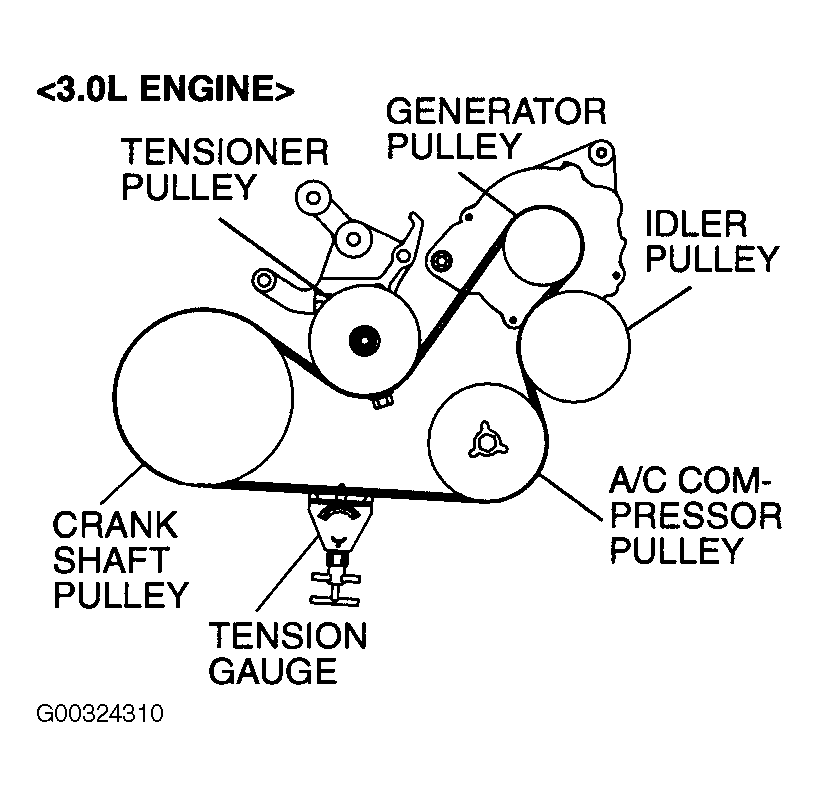 <3.0L ENGINE>

GENERATOR PULLEY

TENSIONER PULLEY

IDLER PULLEY

A/C COMPRESSOR PULLEY

CRANK SHAFT PULLEY

TENSION GAUGE

G00324310