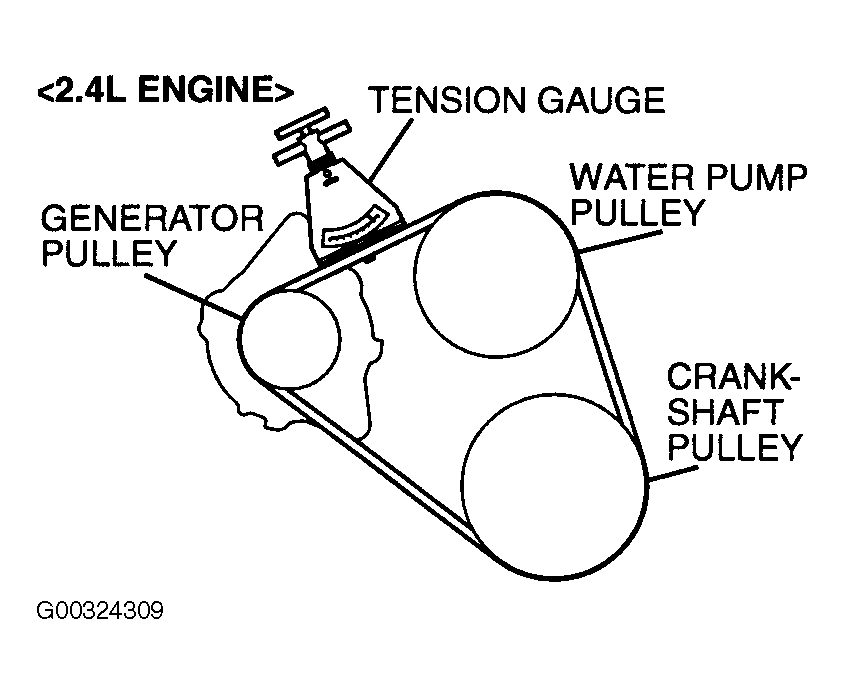 <2.4L ENGINE>

TENSION GAUGE

WATER PUMP PULLEY

GENERATOR PULLEY

CRANKSHAFT PULLEY

G00324309