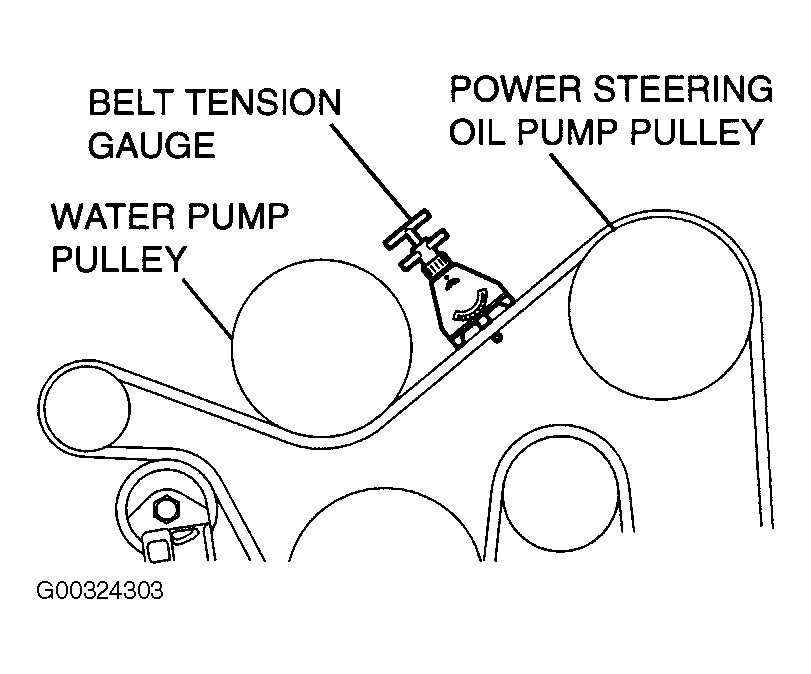 BELT TENSION GAUGE

POWER STEERING OIL PUMP PULLEY

WATER PUMP PULLEY

G00324303