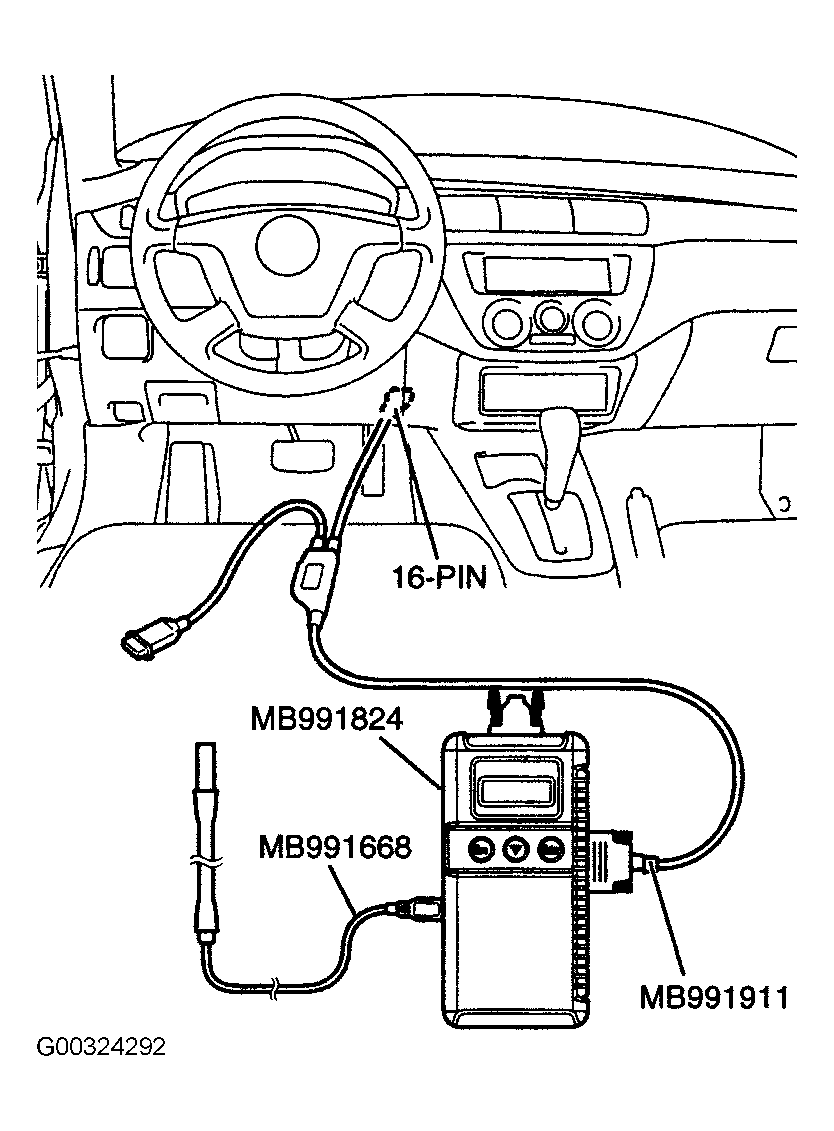 16-PIN
MB991824
MB991668
MB991911
G00324292