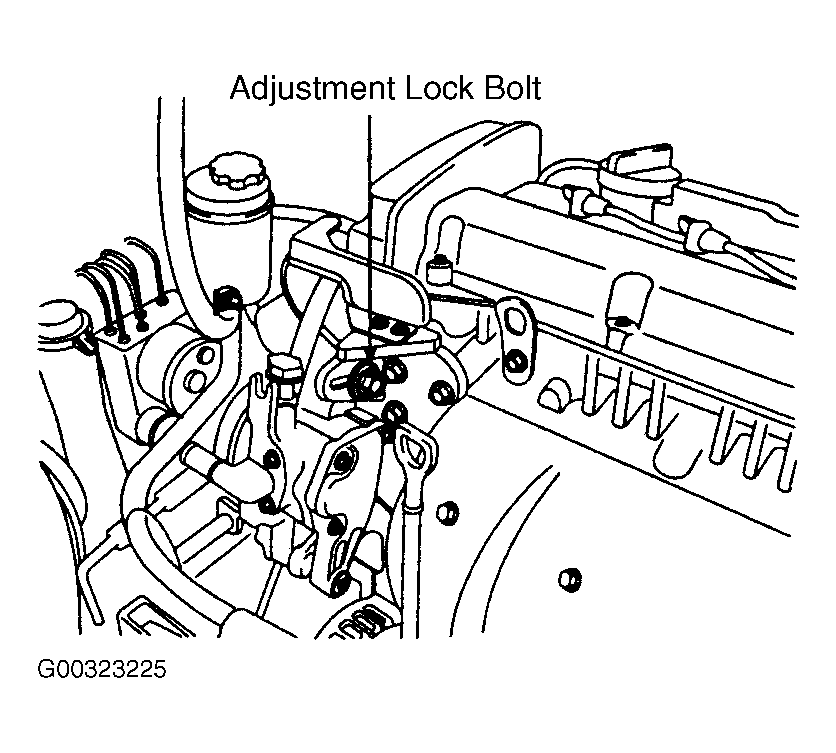 Adjustment Lock Bolt

G00323225