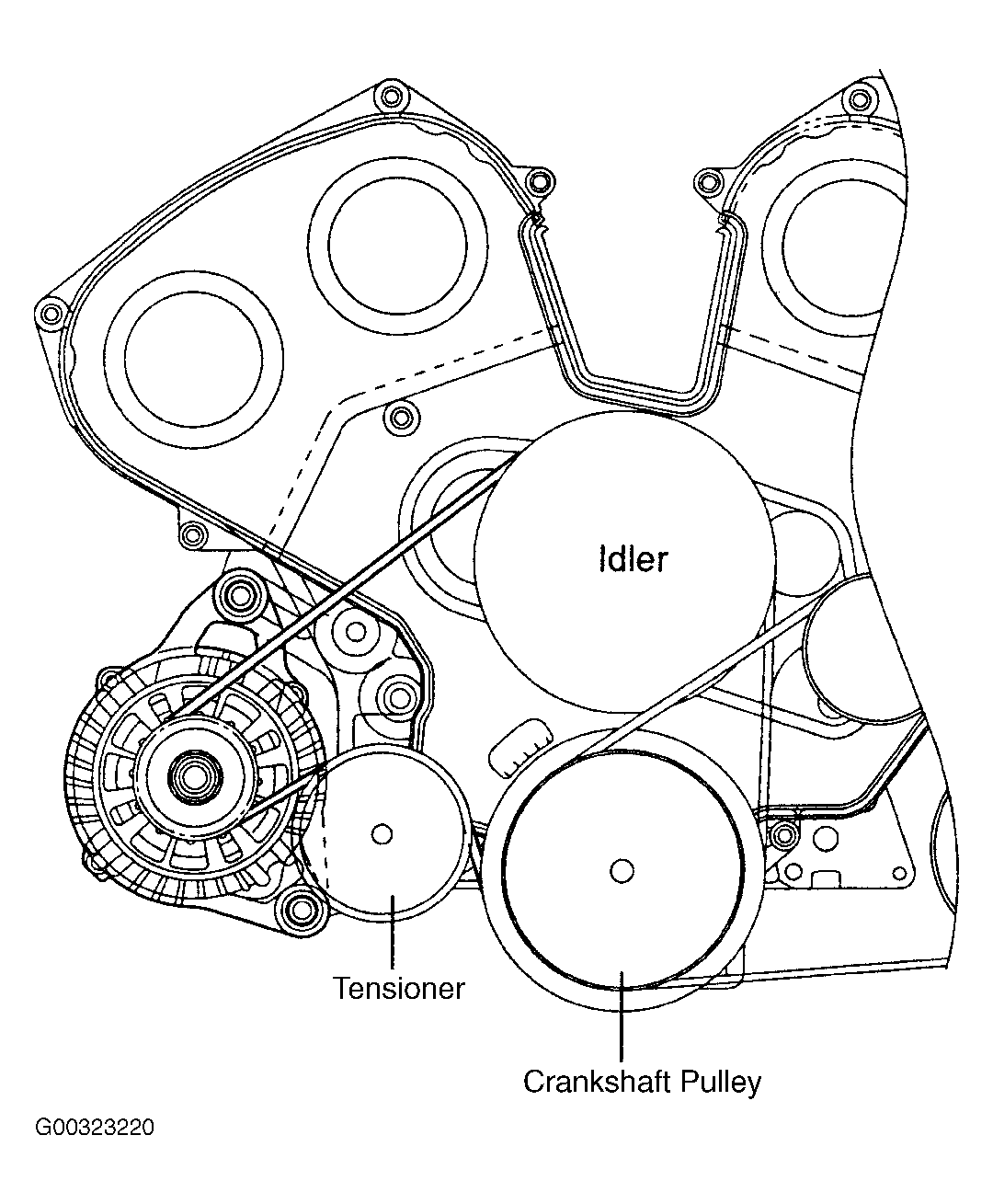 Idler

Tensioner

Crankshaft Pulley

G00323220