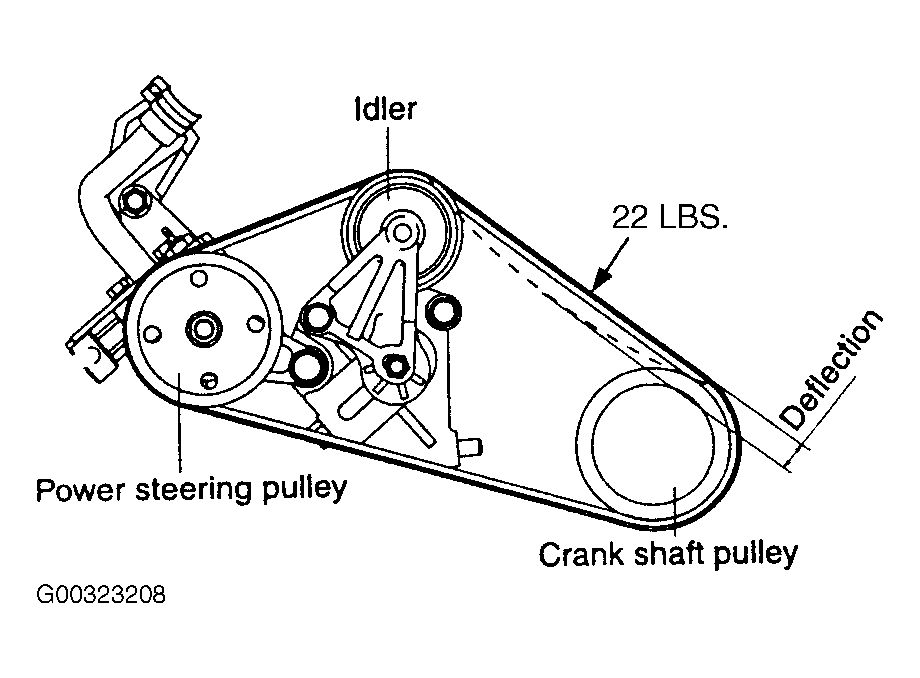 Idler

22 LBS.

Deflection

Power steering pulley

Crank shaft pulley

G00323208